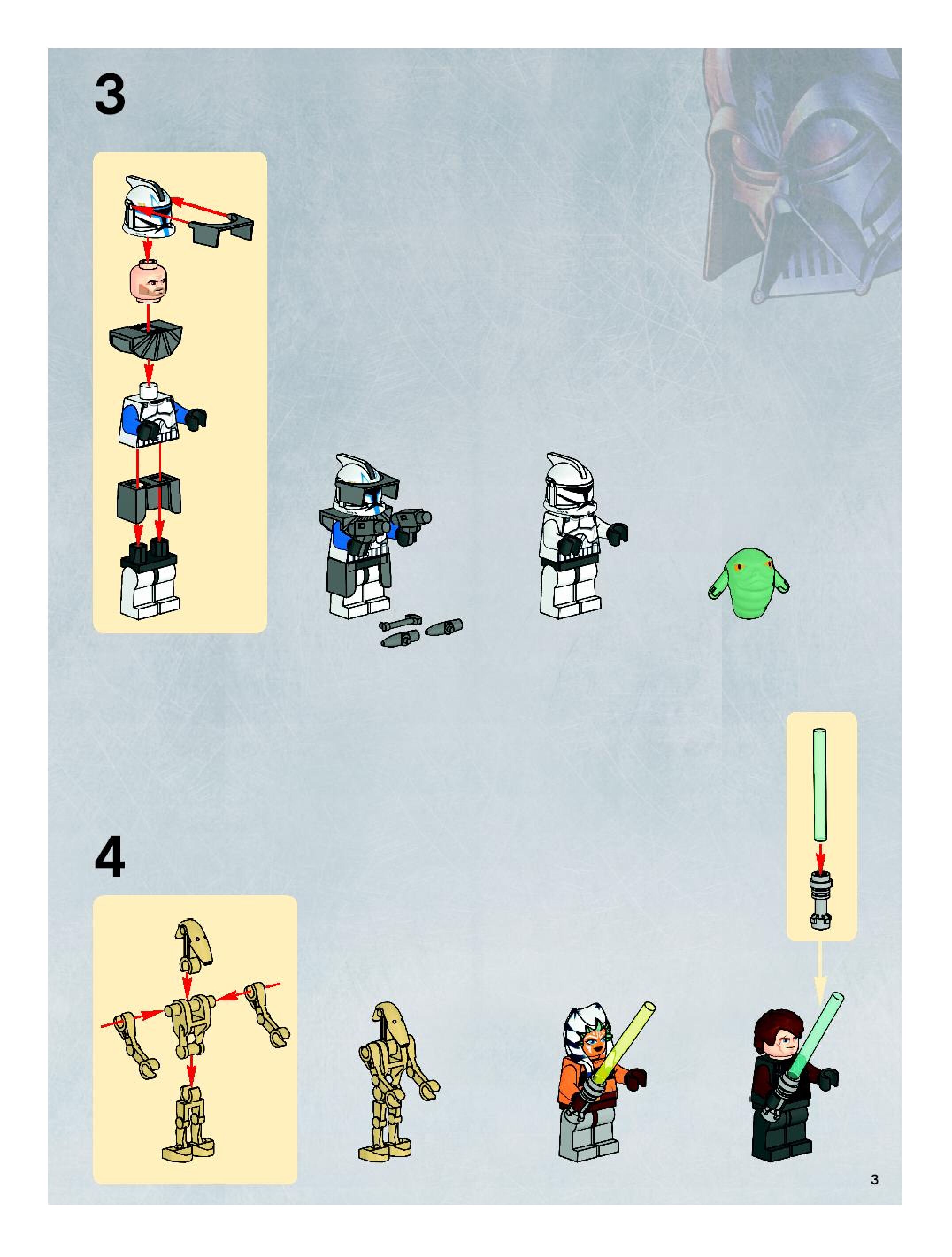 3

4

3