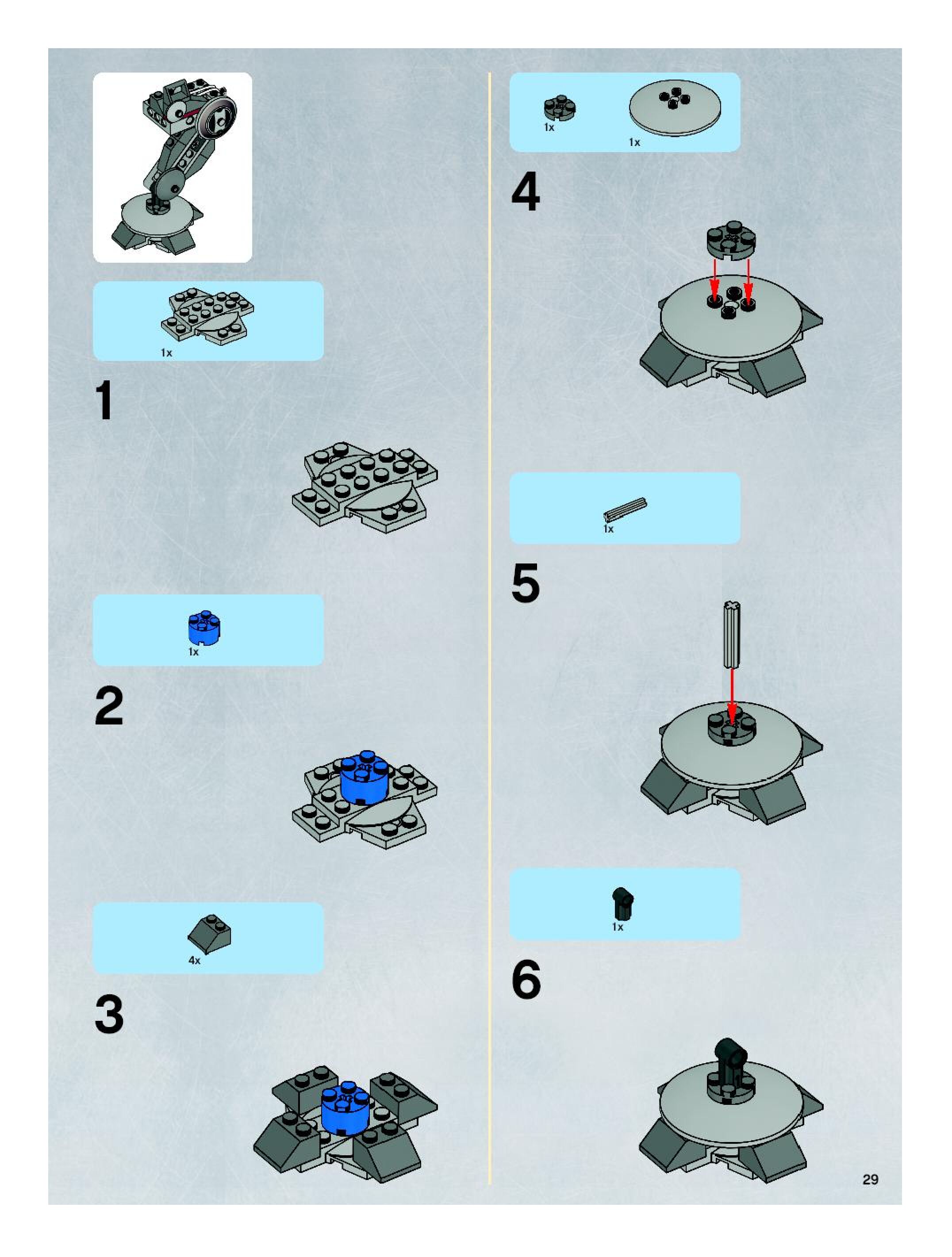 1x

1

1x

2

4x

3

1x

1x

4

1x

5

1x

6

29