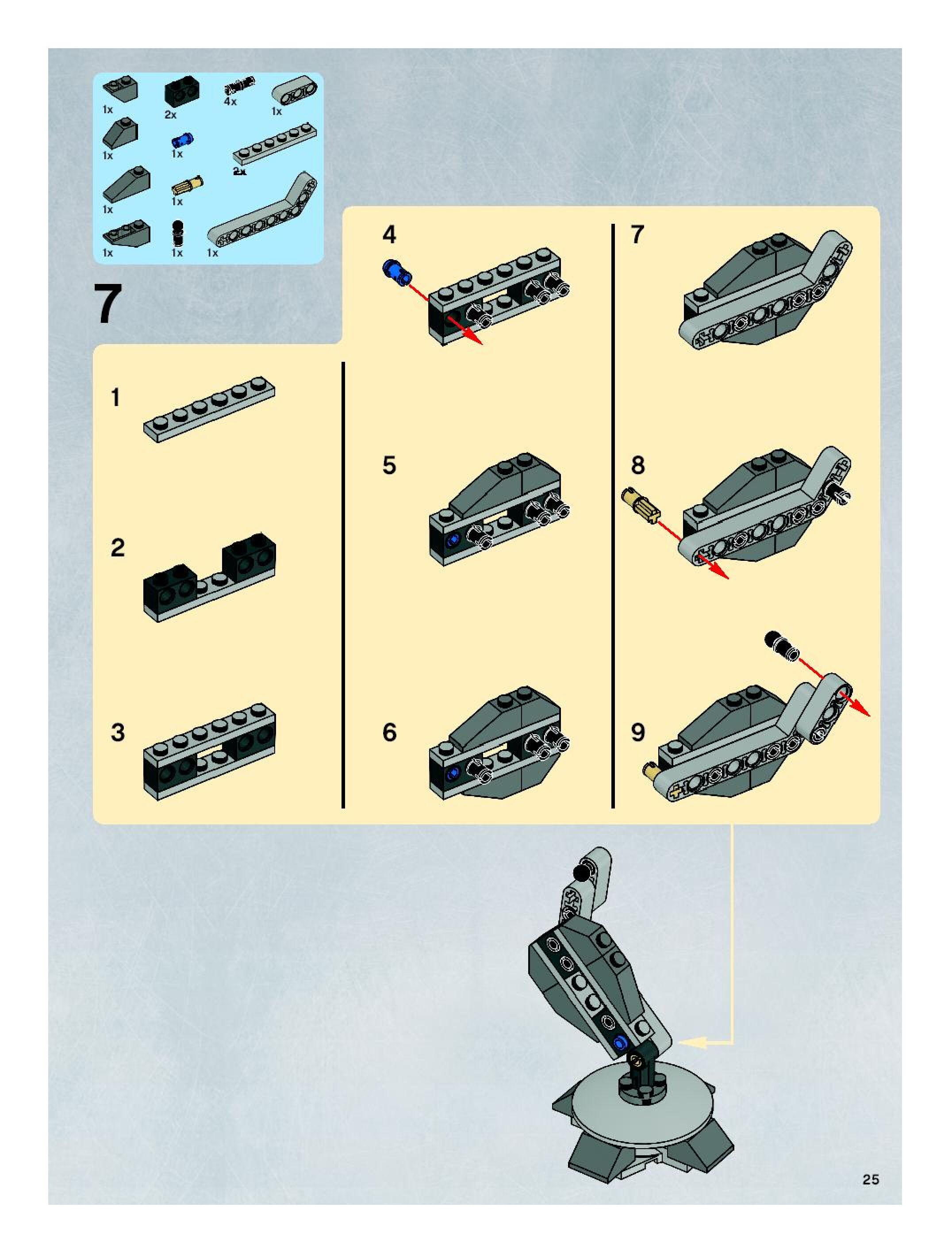 1x
2x
4x
1x
1x
1x
2x
1x
1x
1x
1x
1x

7

1

2

3

4

5

6

7

8

9

25