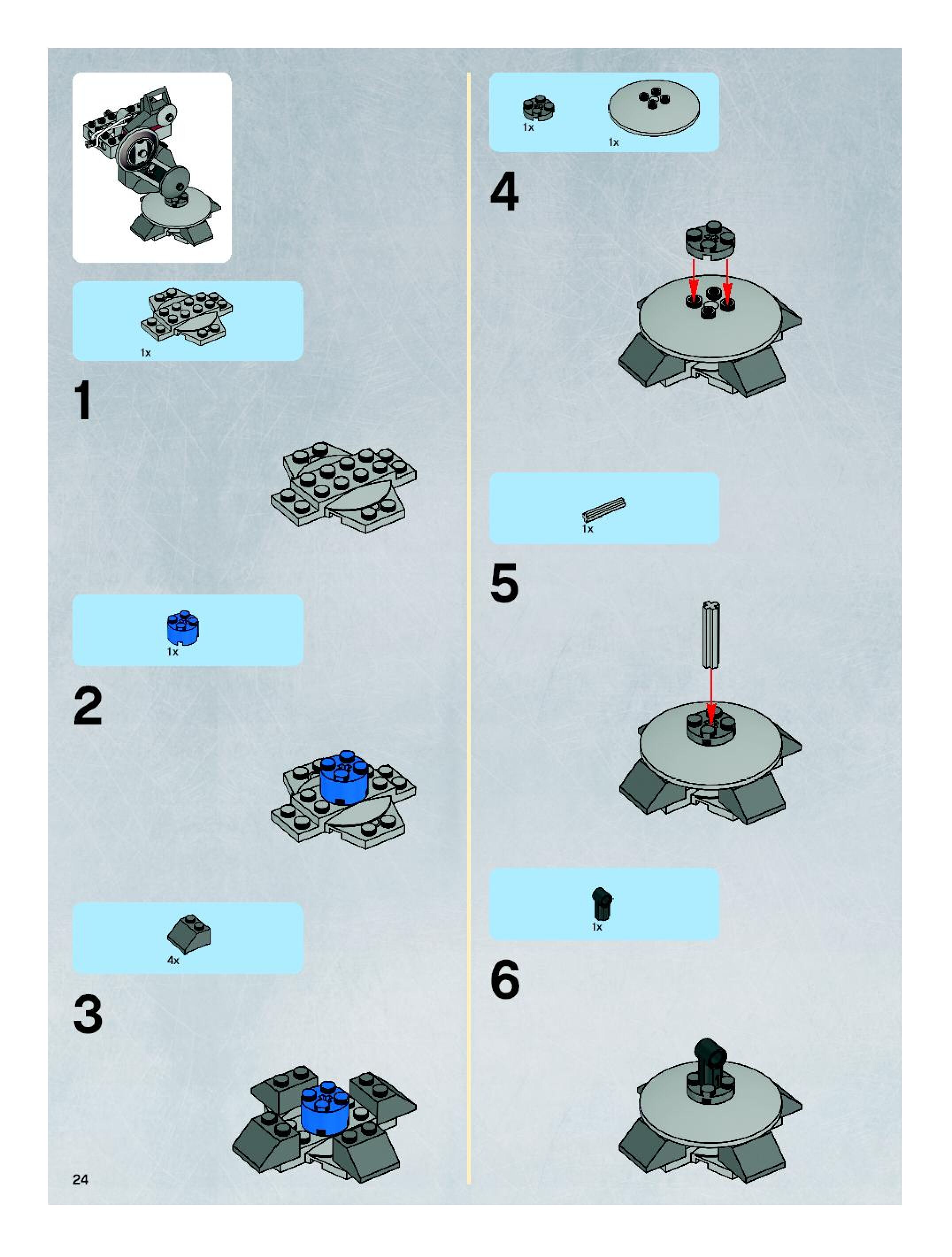 1x

1

1x

2

4x

3

24

1x

1x

4

1x

5

1x

6