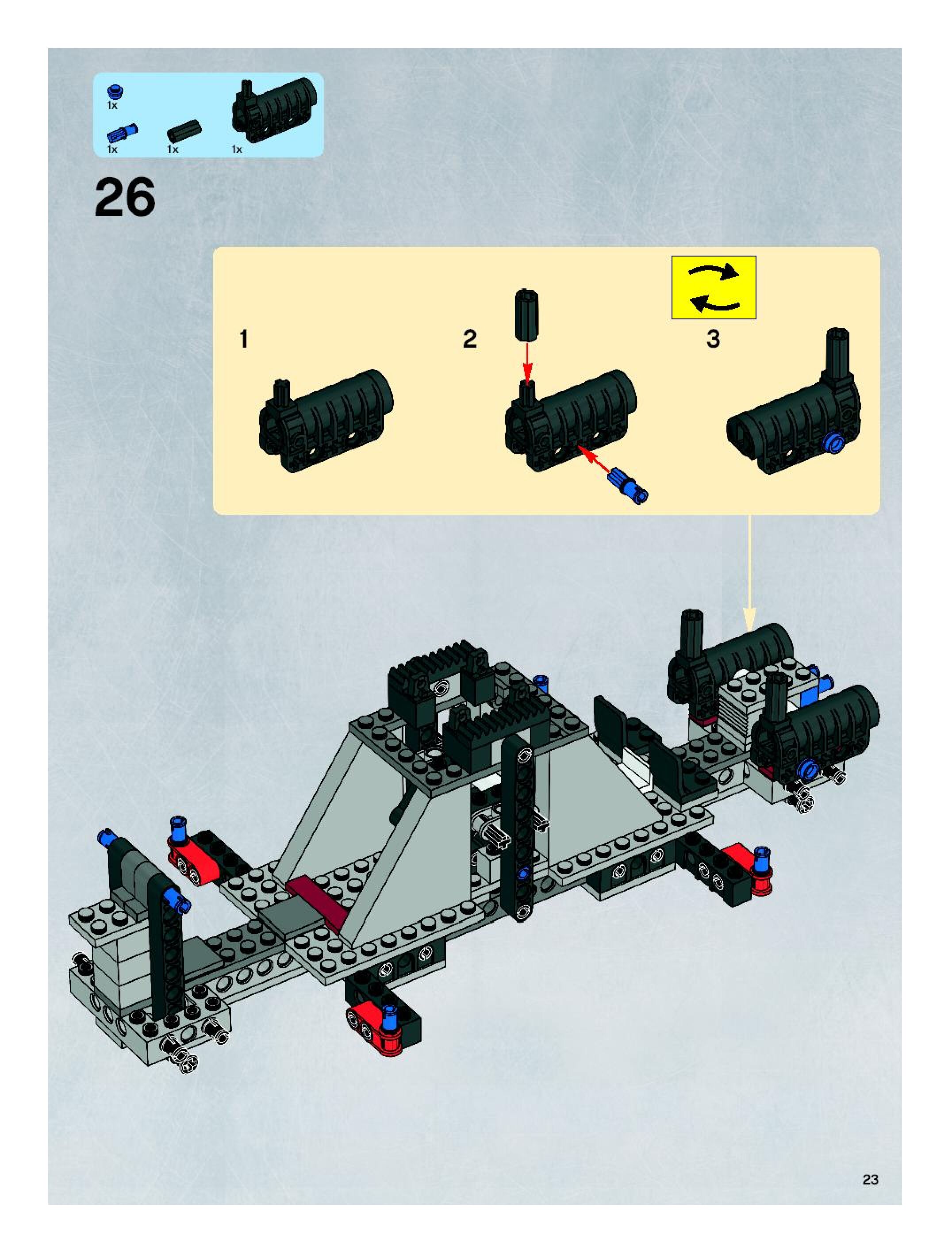 1x

1x
1x
1x

26

1
2
3

23