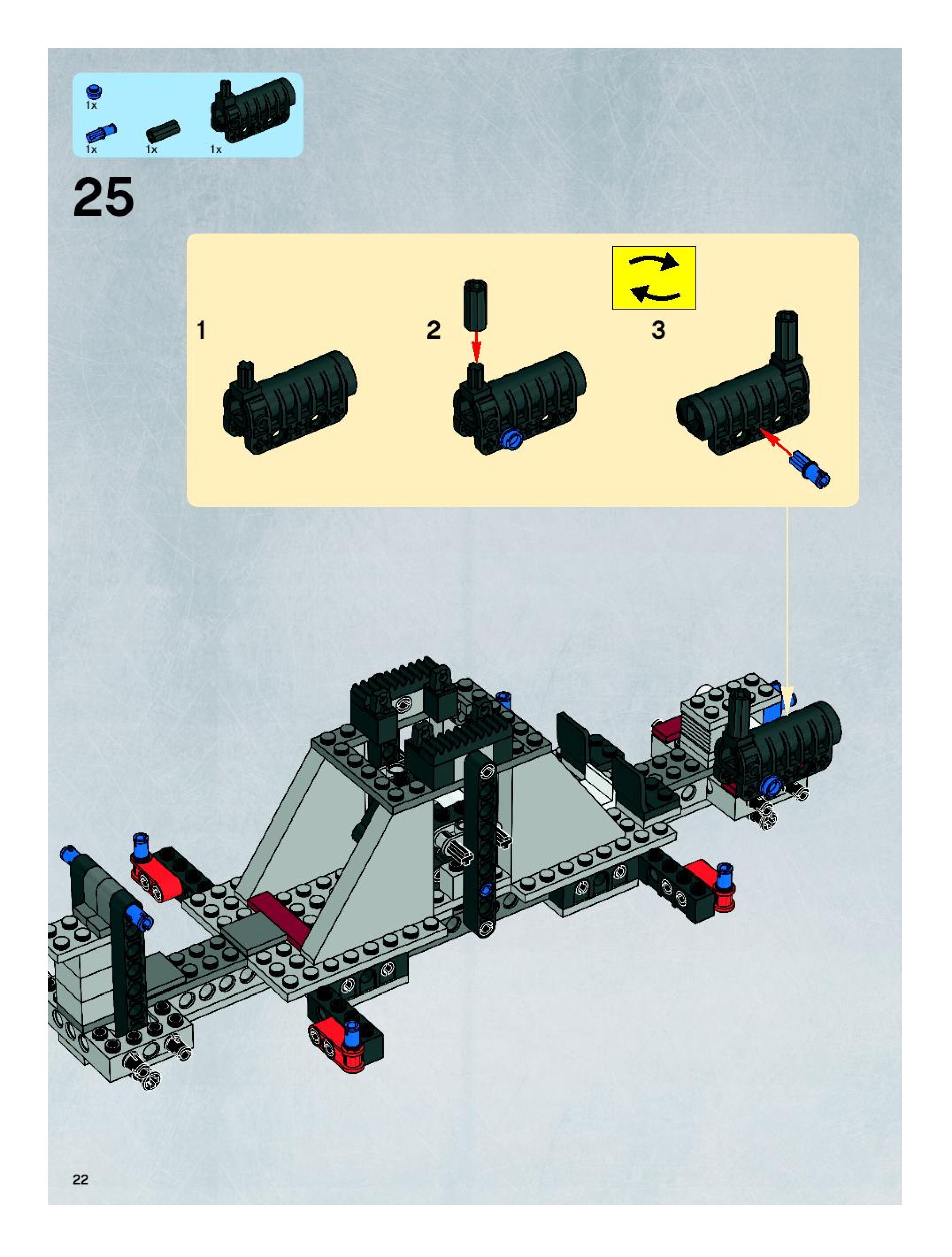 1x

1x 1x 1x

25

1

2

3

22