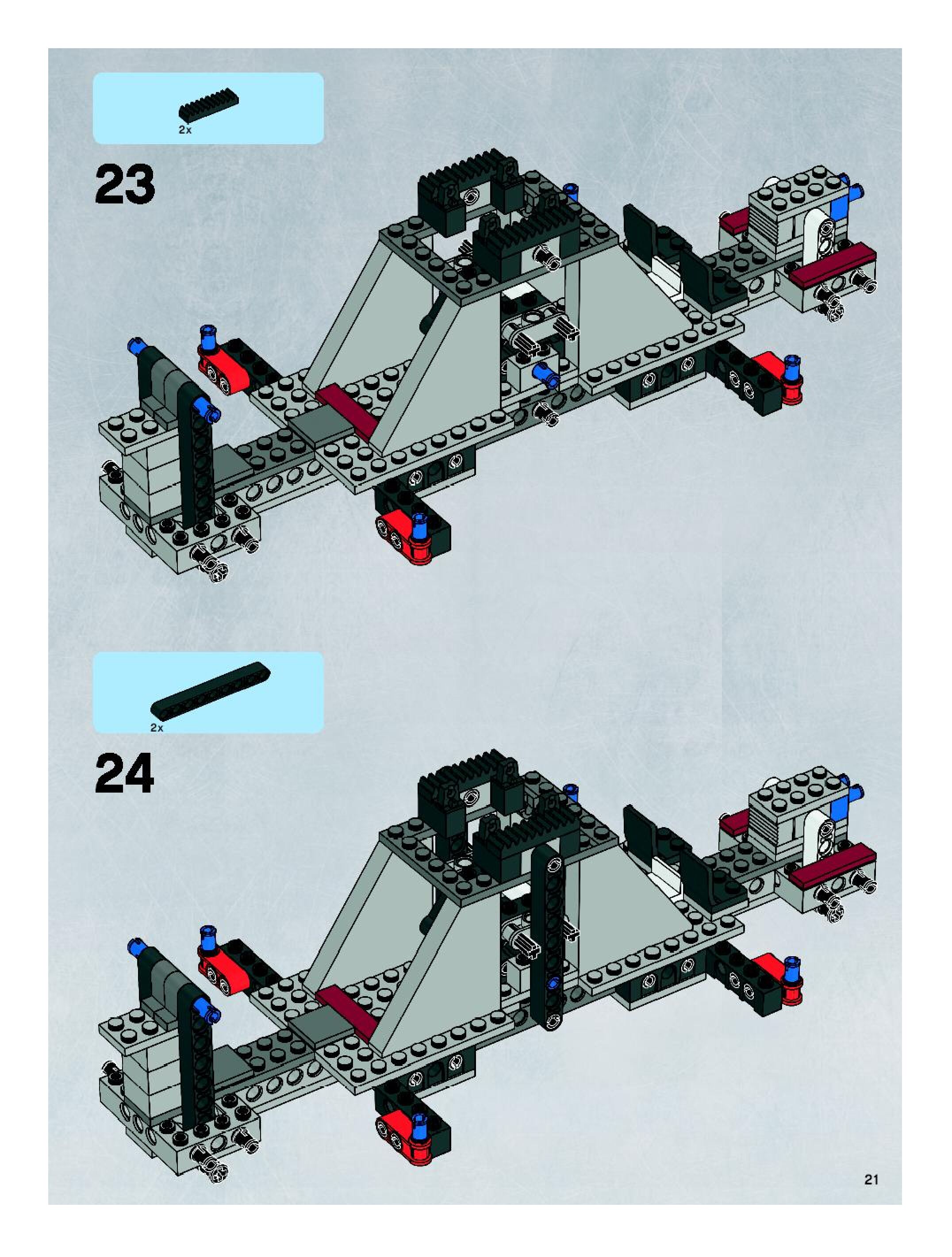 2x

23

2x

24

21