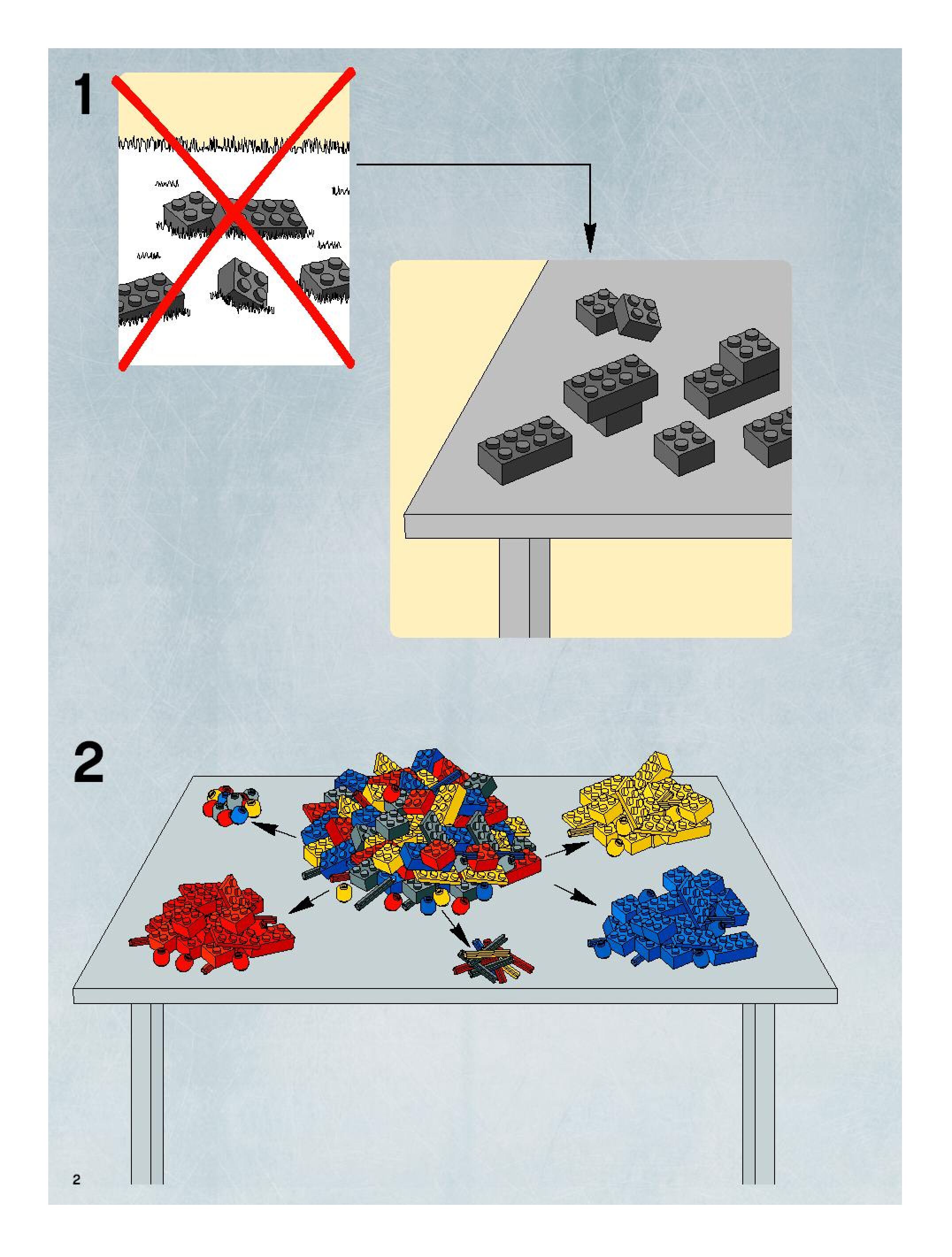 1

2

2