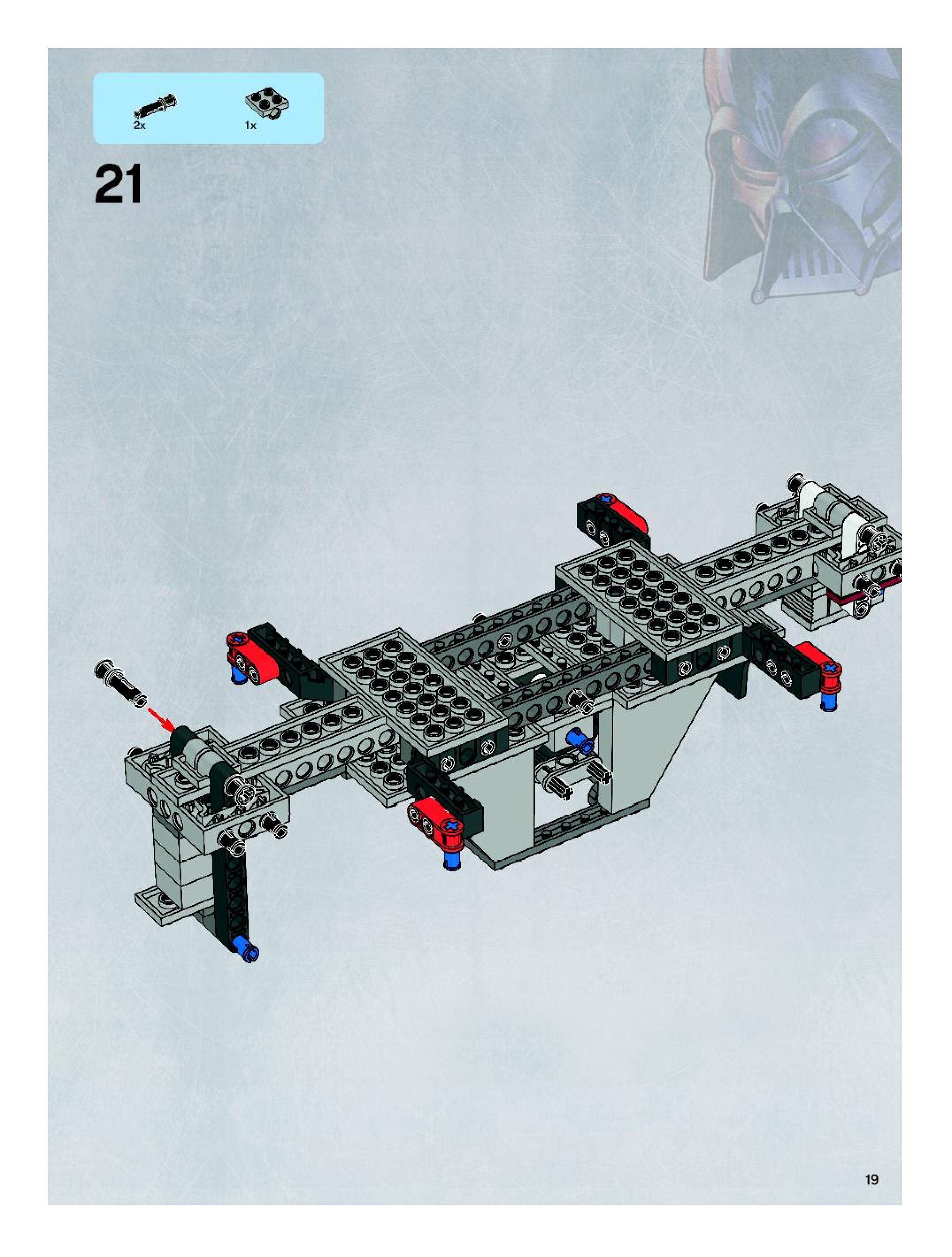 2x

1x

21

19