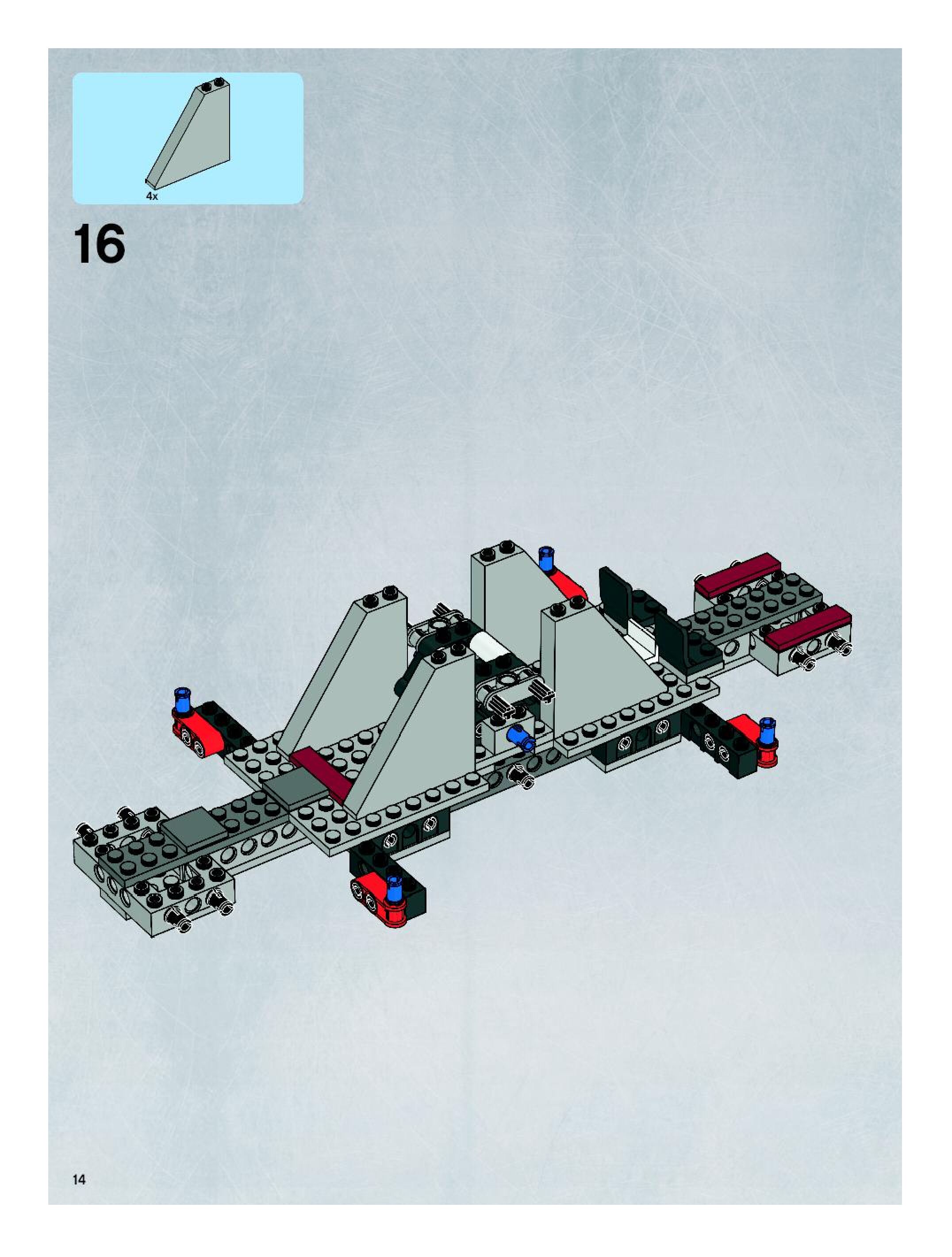 4x

16

14