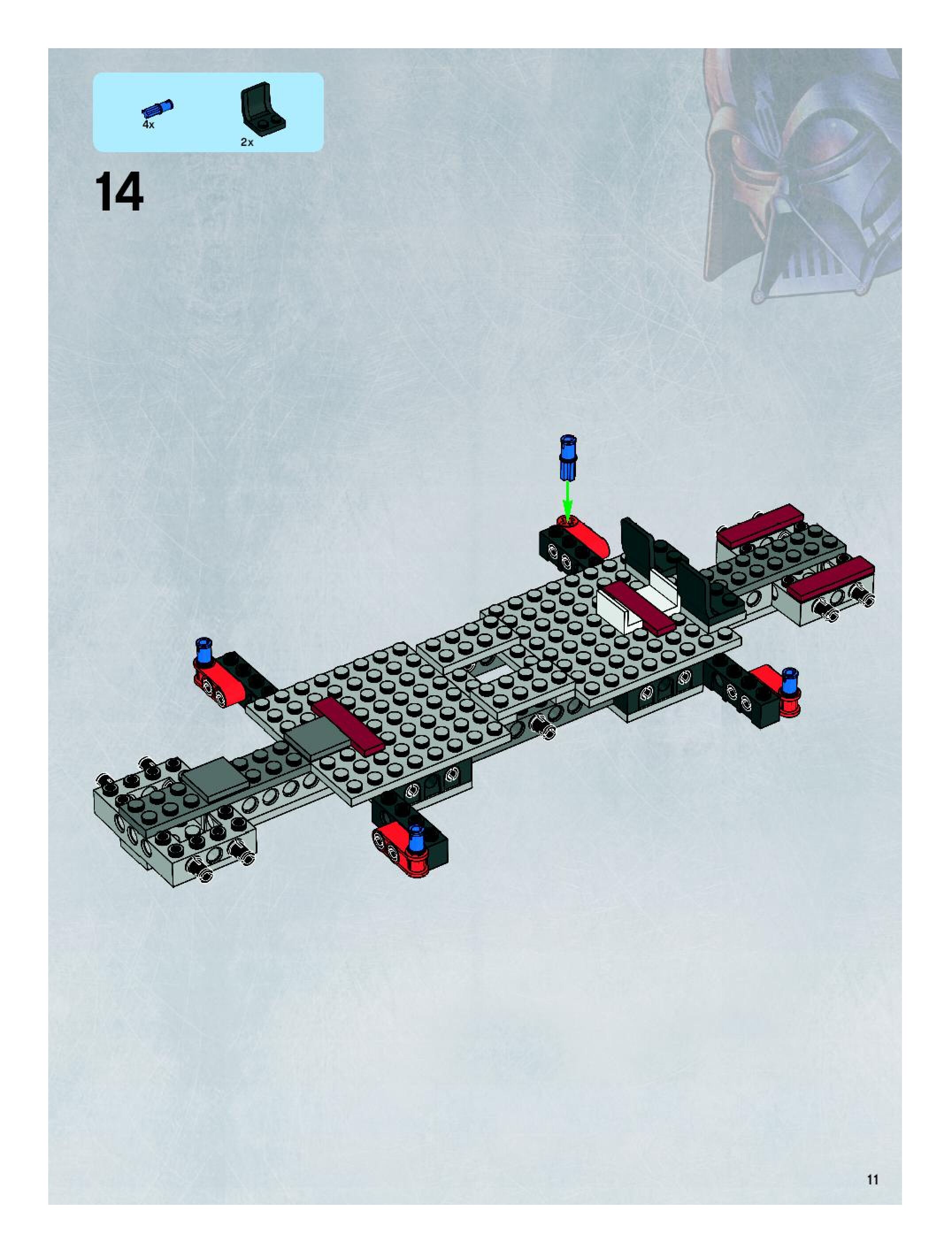 4x

2x

14

11