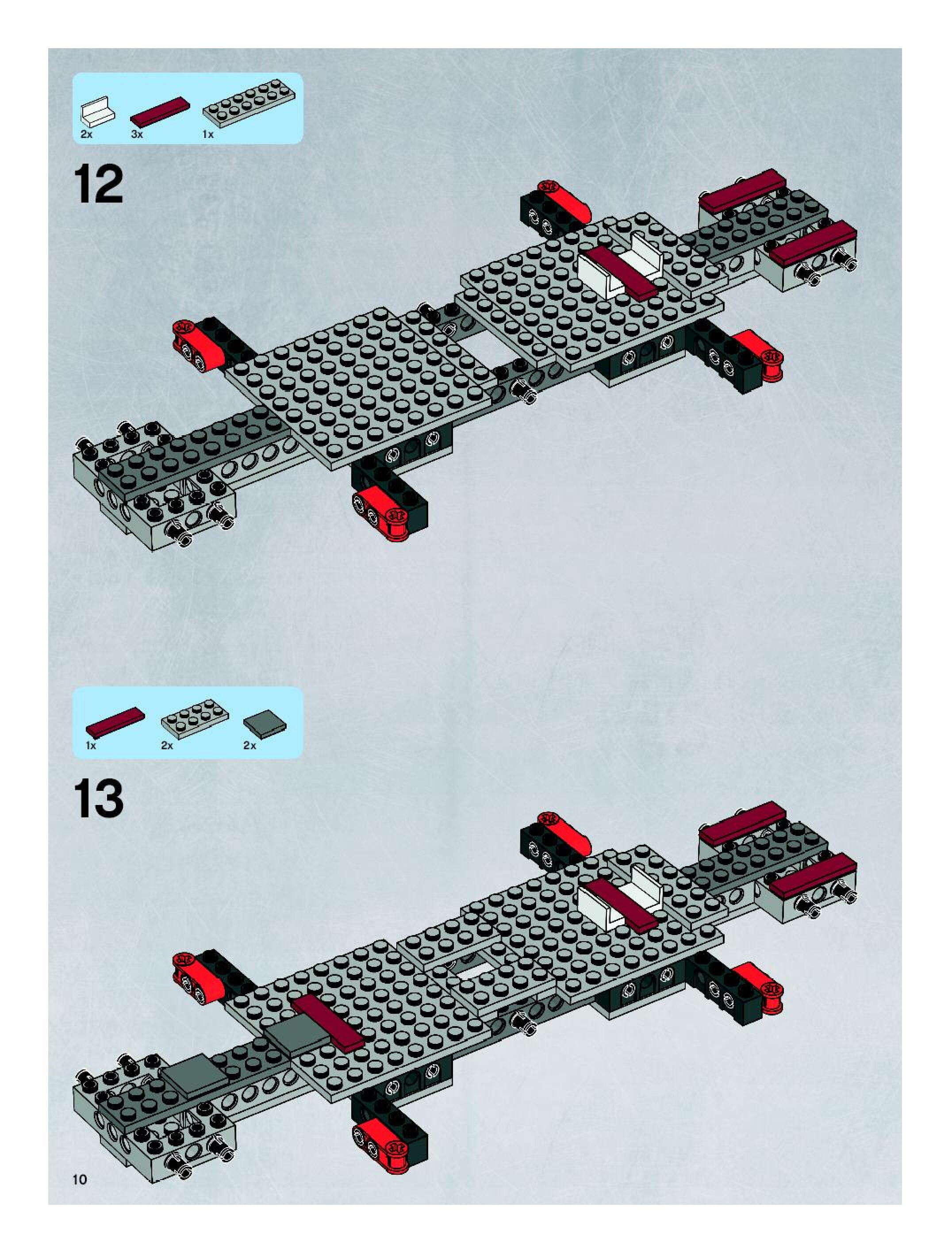 2x 3x 1x

12

1x 2x 2x

13

10