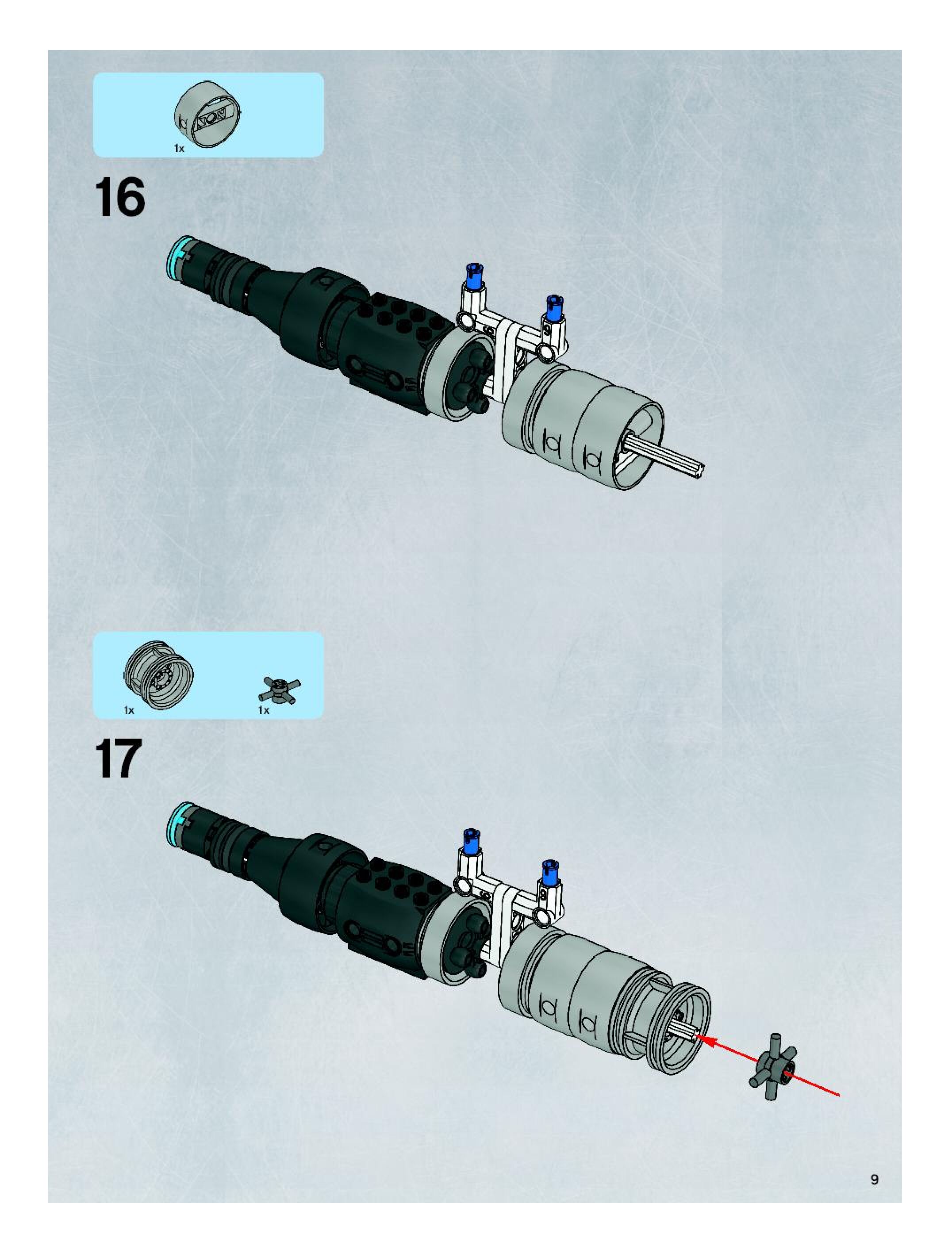 1x

16

1x

1x

17

9