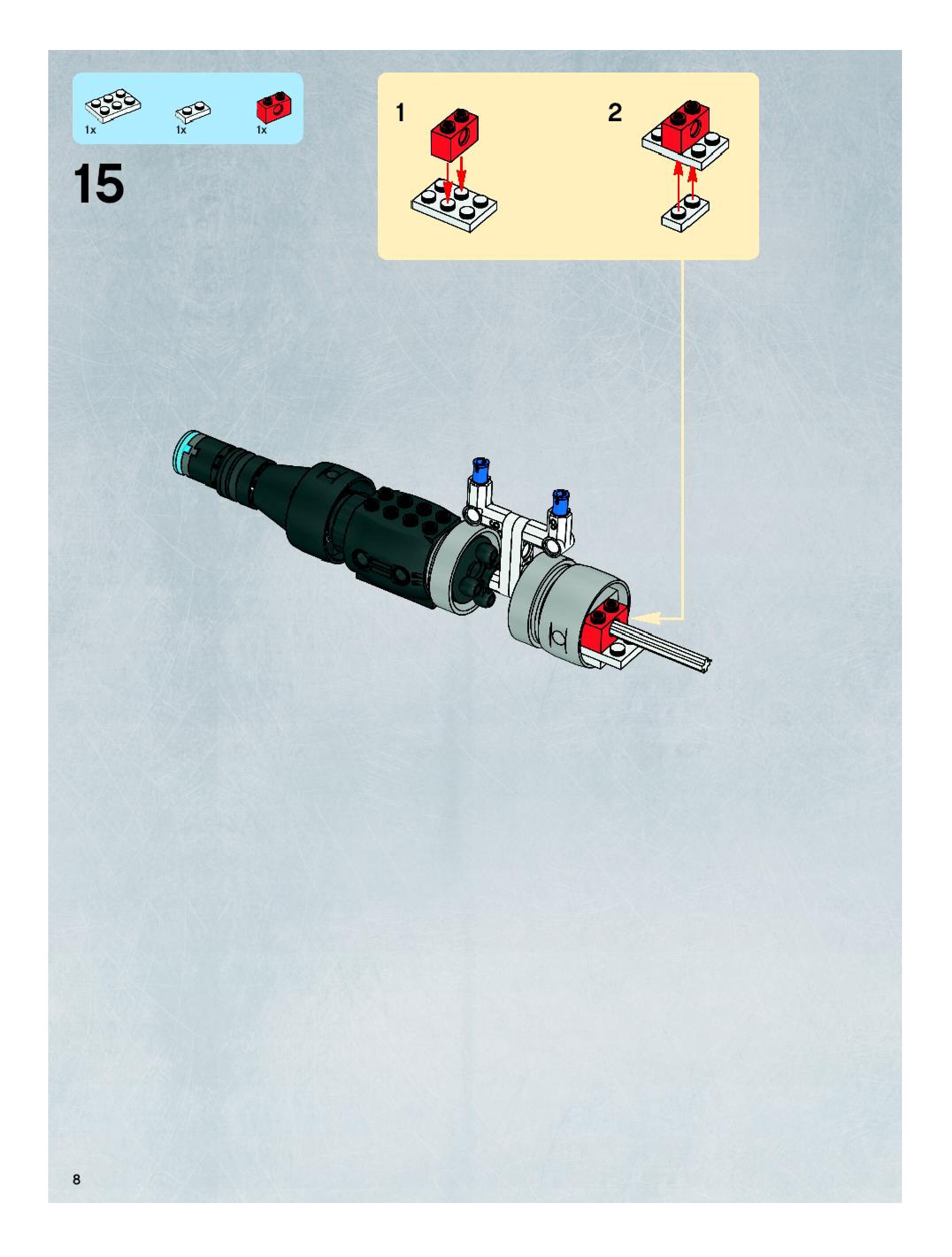 1x 1x 1x

15

1

2

8