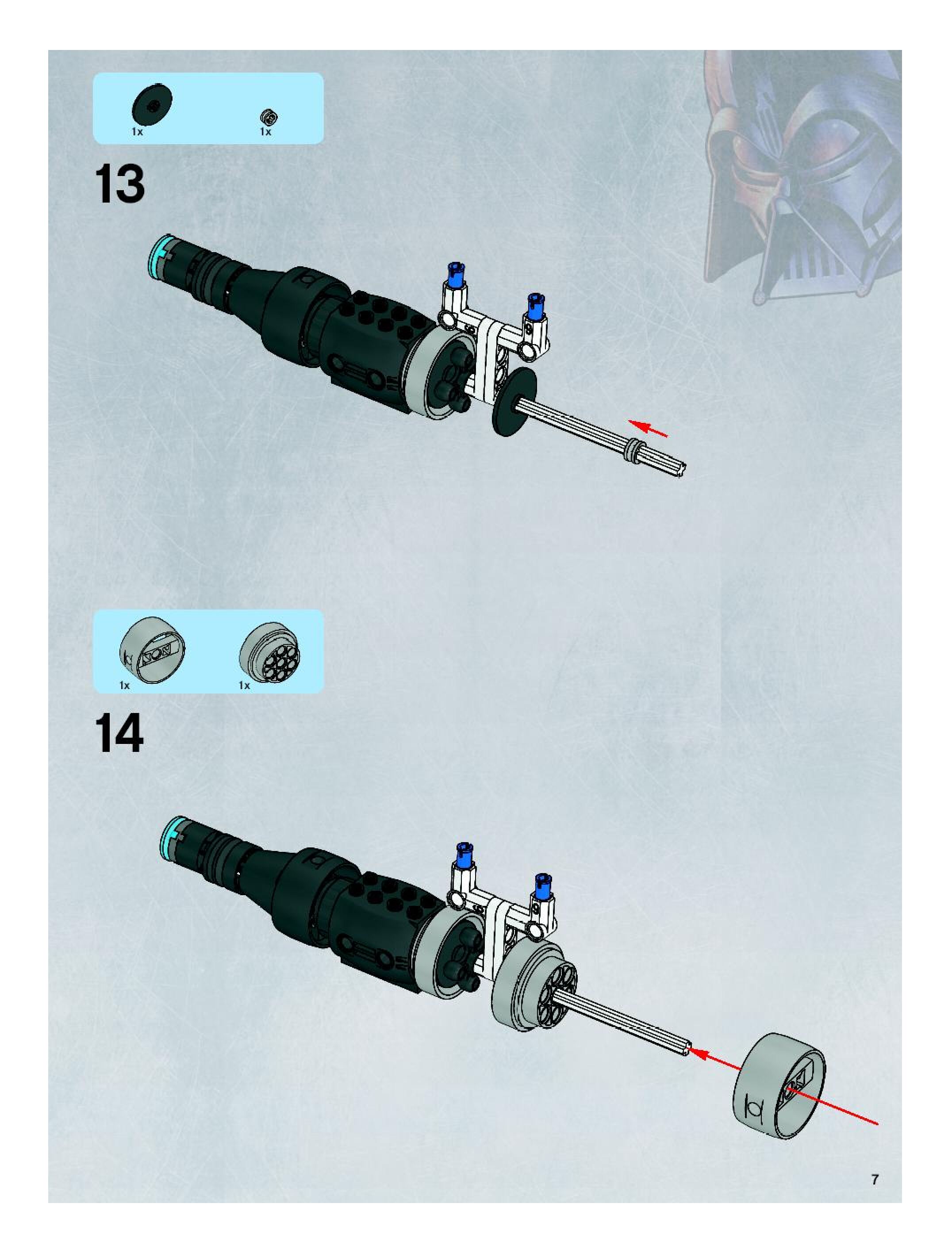 1x 1x

13

1x 1x

14

7