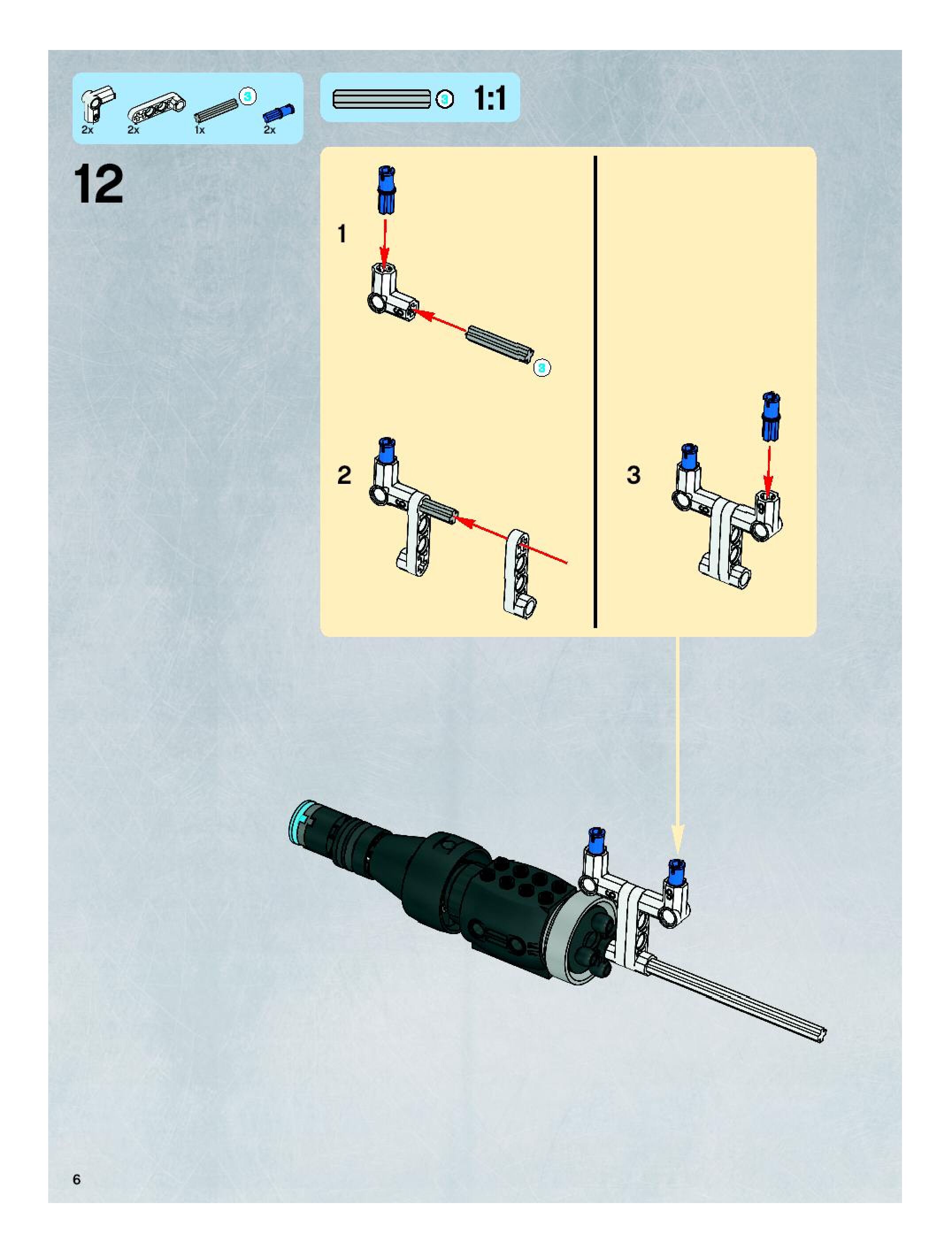 2x 2x 3 1x 2x

3 1:1

12

1

3

2

3

6