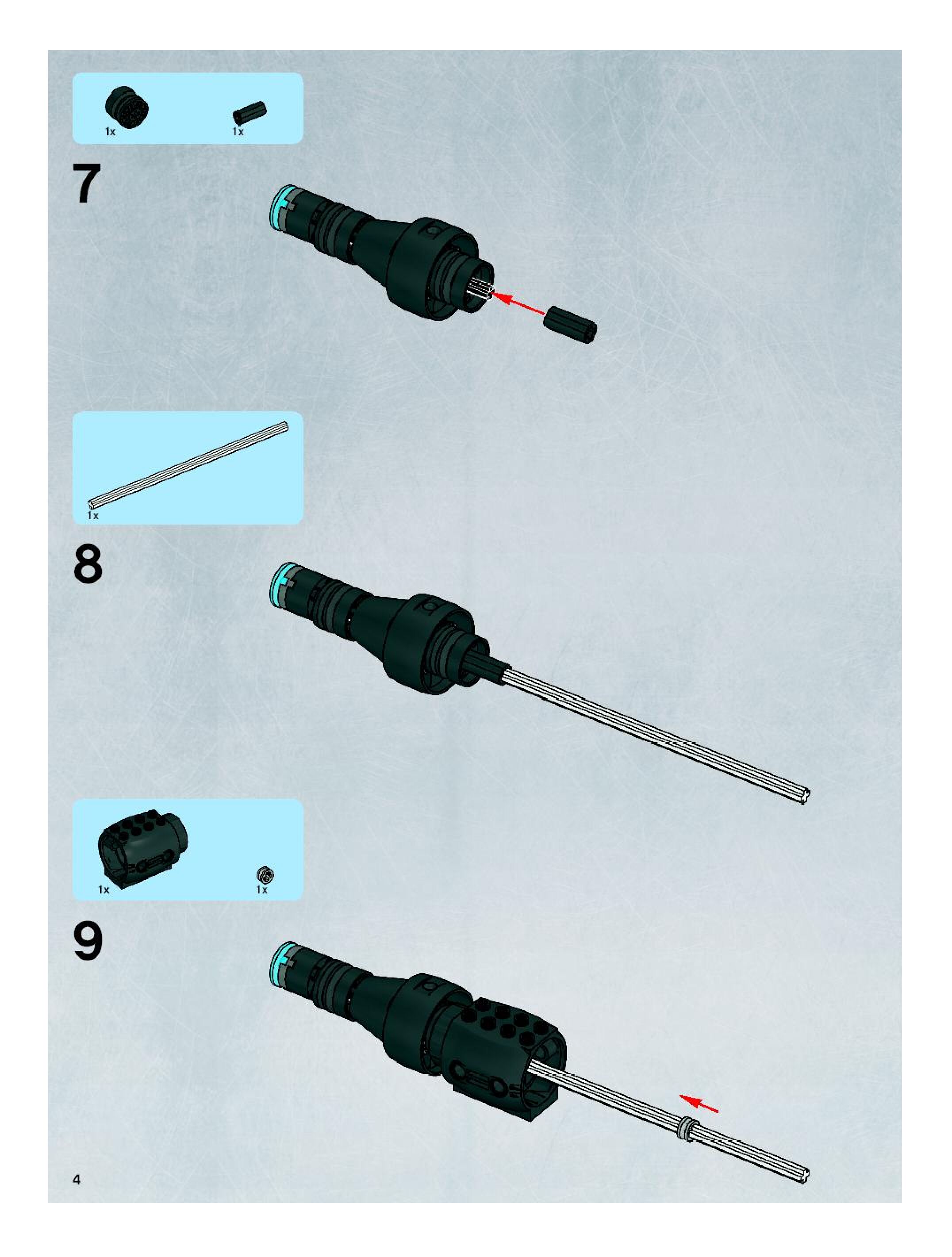 1x 1x

7

1x

8

1x 1x

9

4