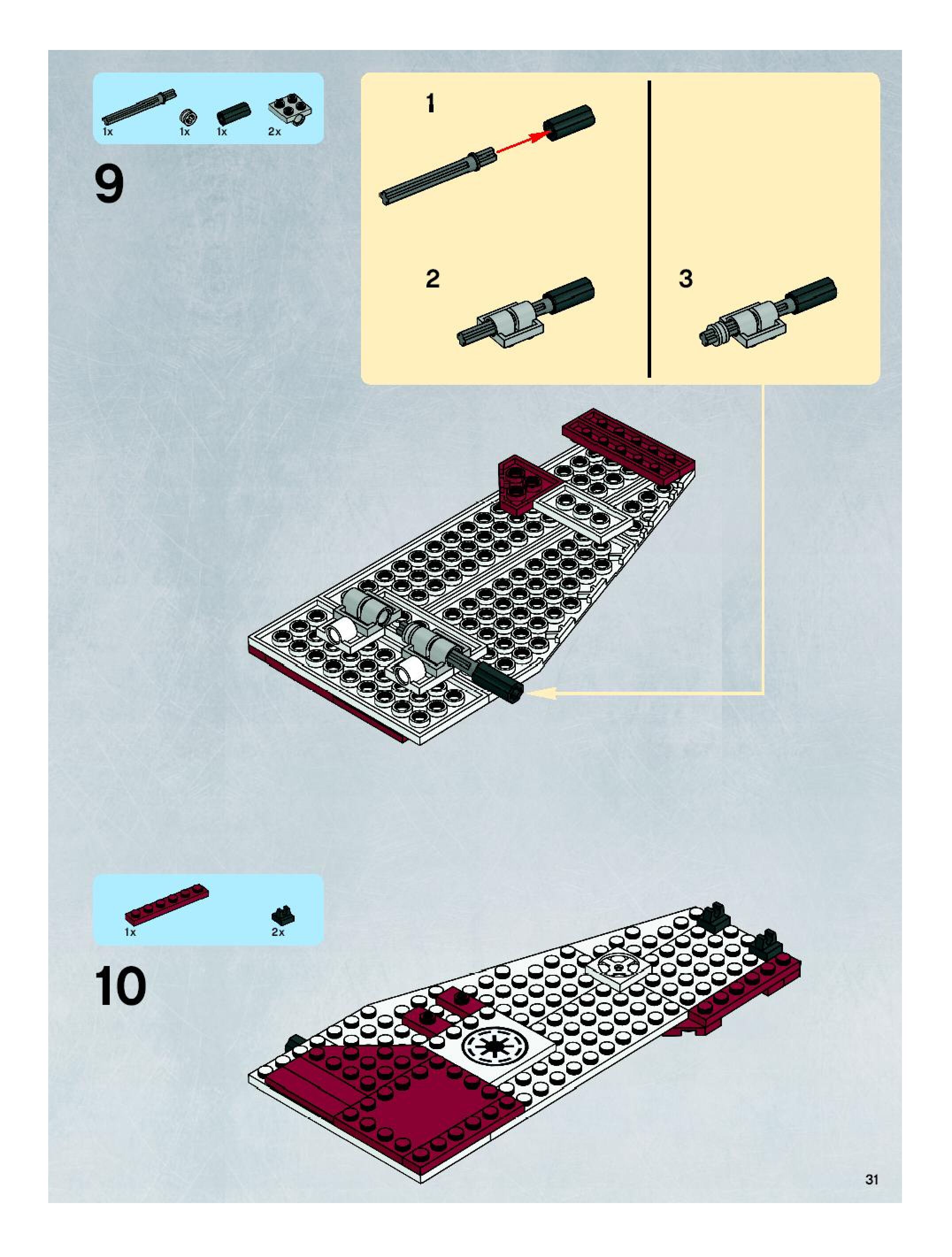 1x 1x 1x 2x

9

1

2

3

1x 2x

10

31