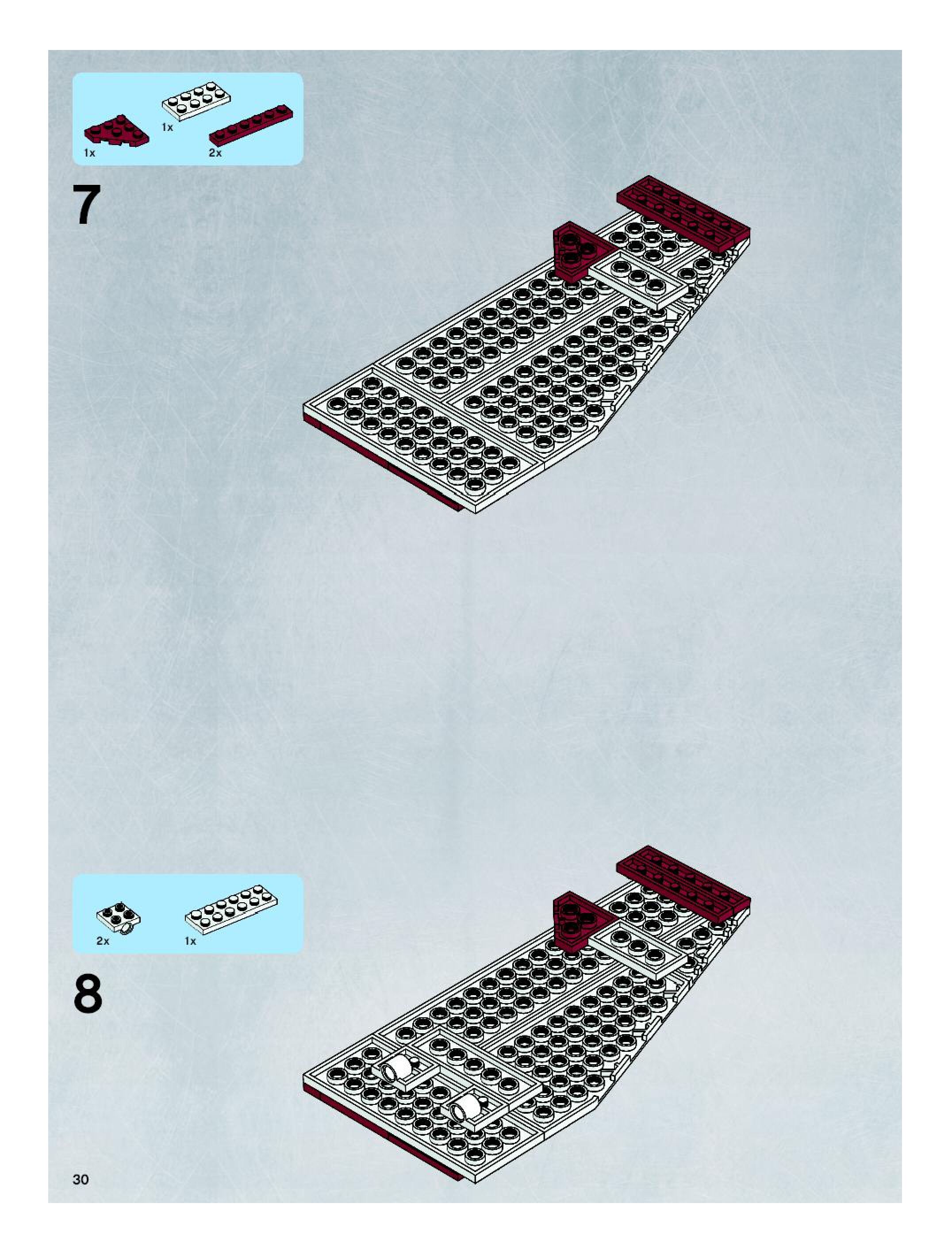 1x

1x

2x

7

2x

1x

8

30