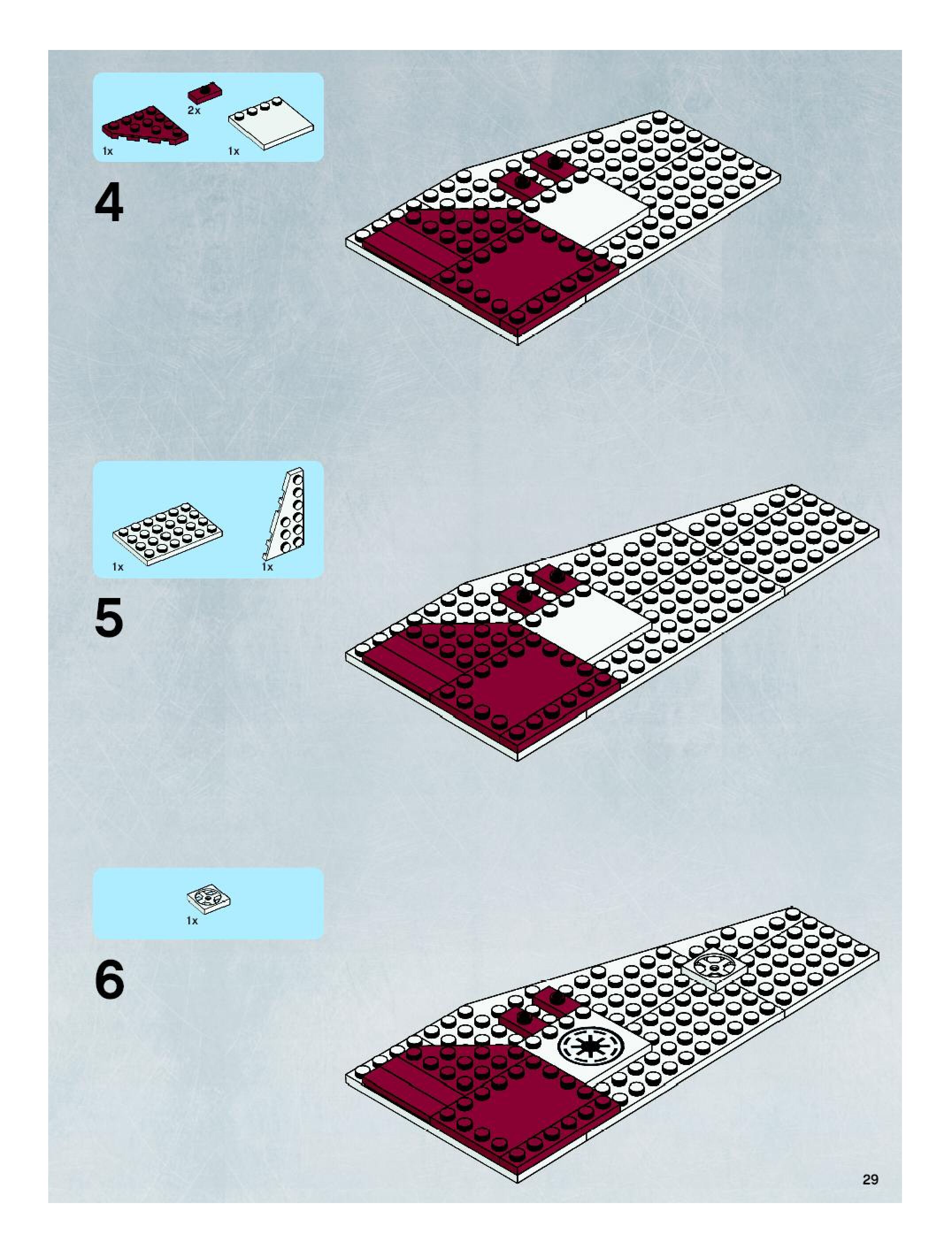 2x
1x
1x

4

1x
1x

5

1x

6

29