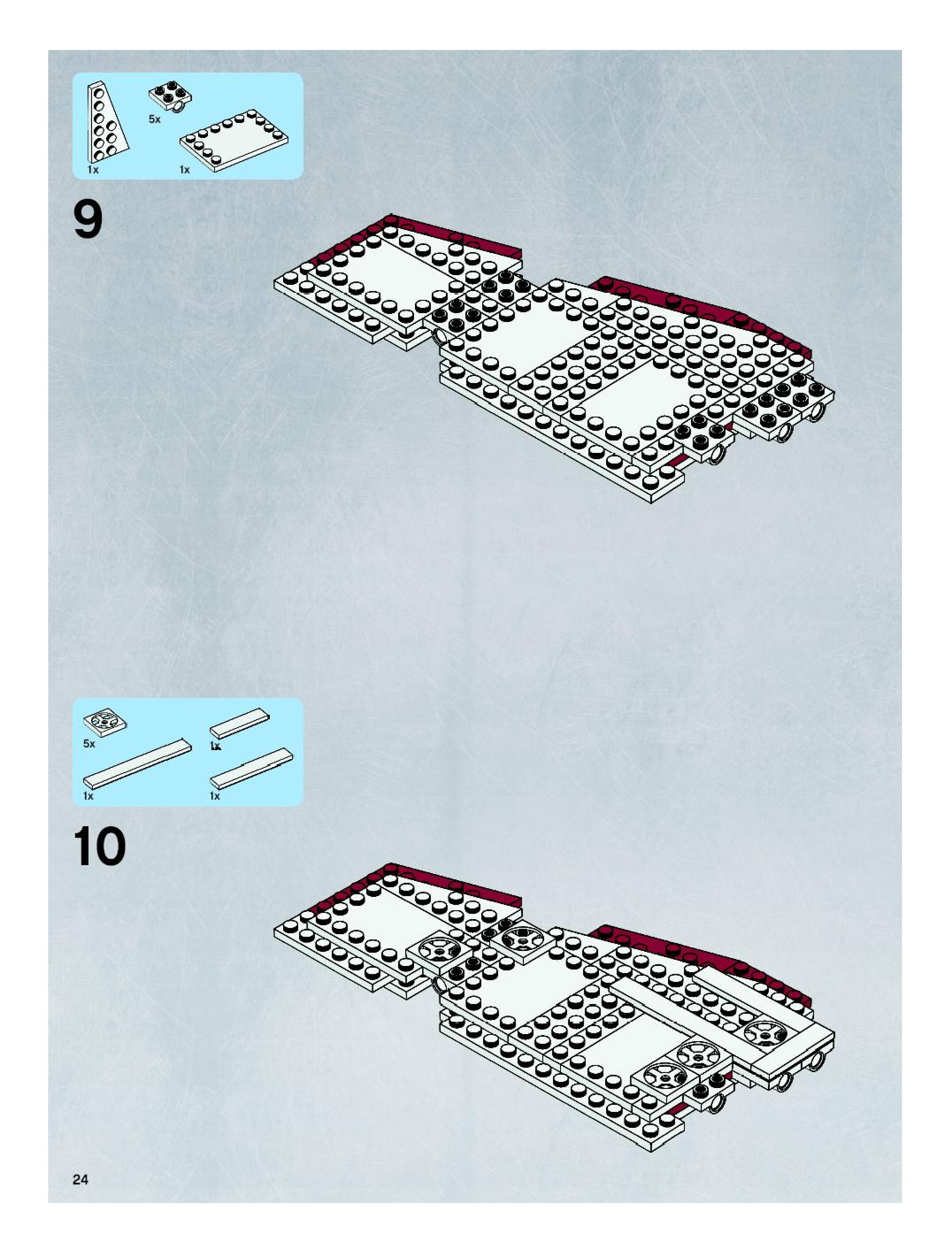 5x

1x

1x

9

5x

1x

1x

1x

10

24