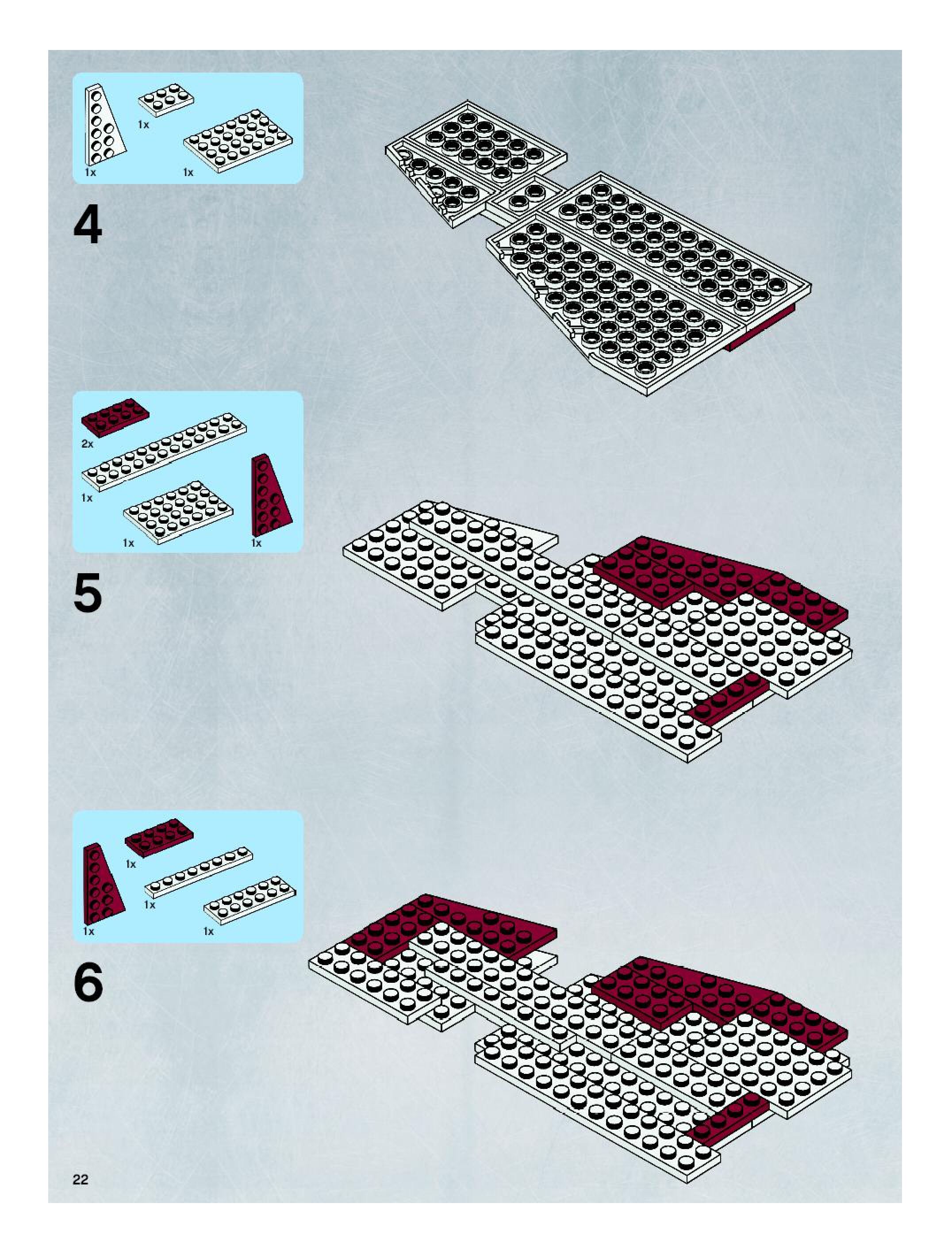 1x

1x

1x

4

2x

1x

1x

1x

5

1x

1x

1x

1x

6

22