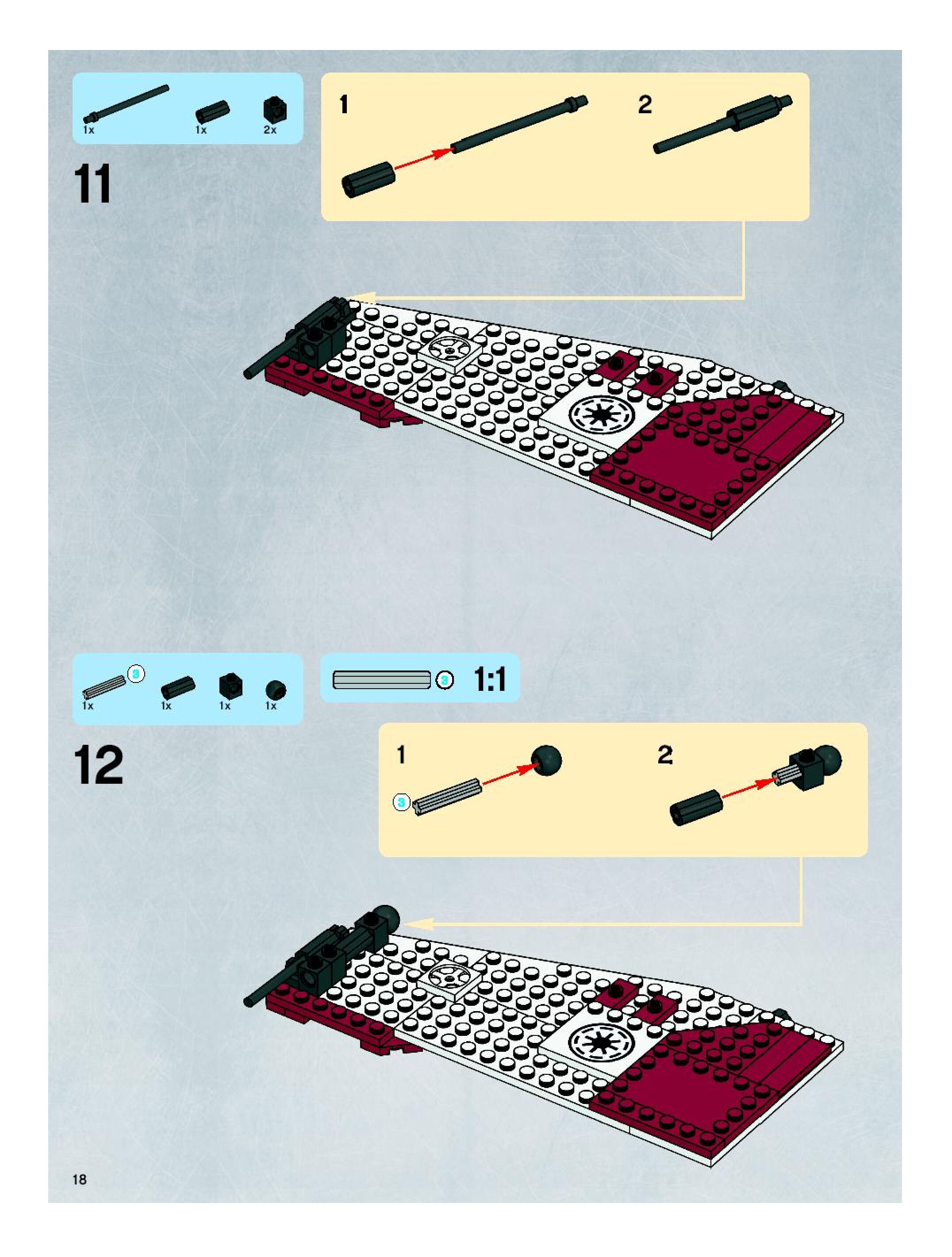 1x 1x 2x

11

1

2

3

1x 1x 1x 1x

3 1:1

12

1

3

2

18