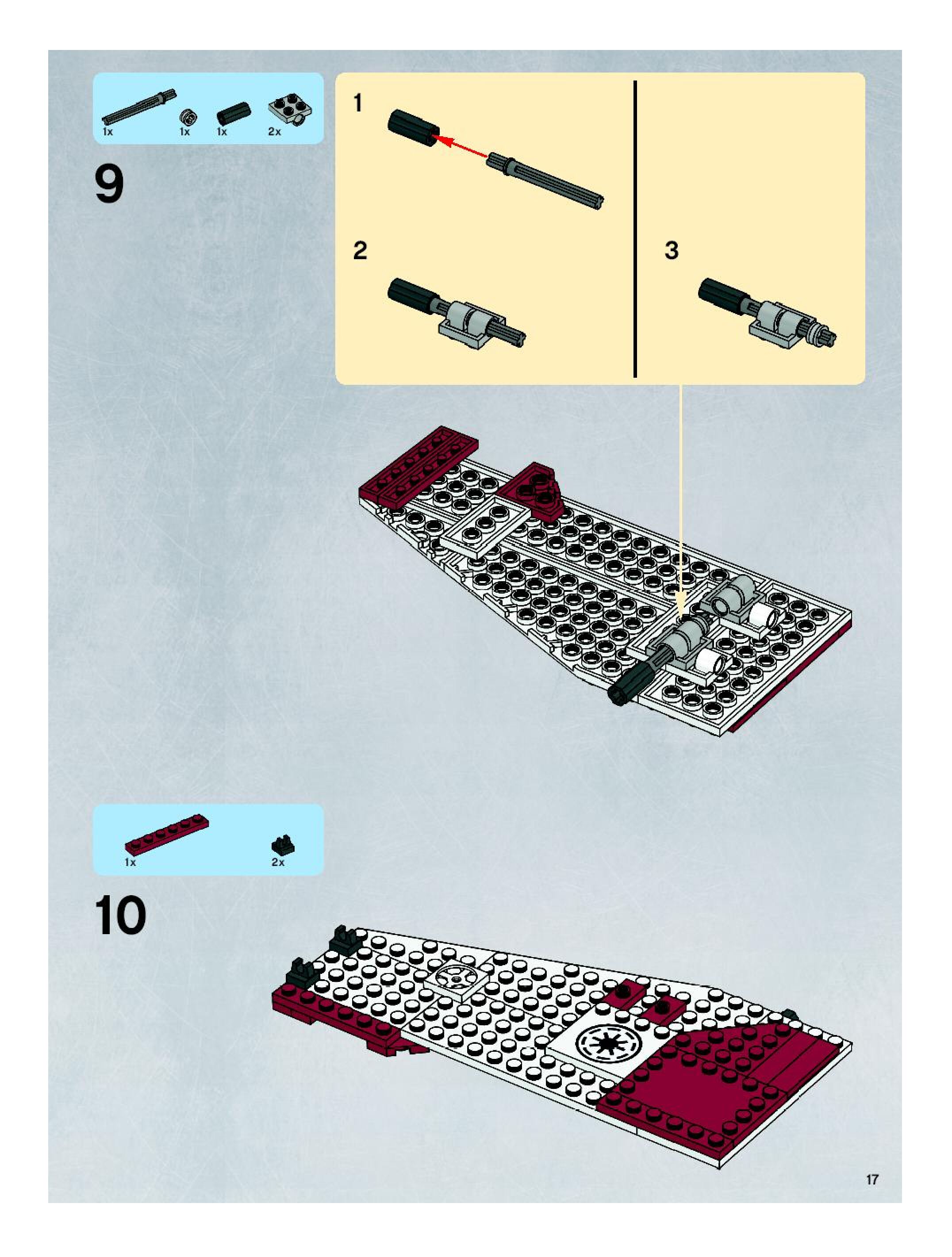 1x 1x 1x 2x

9

1

2

3

1x 2x

10

17