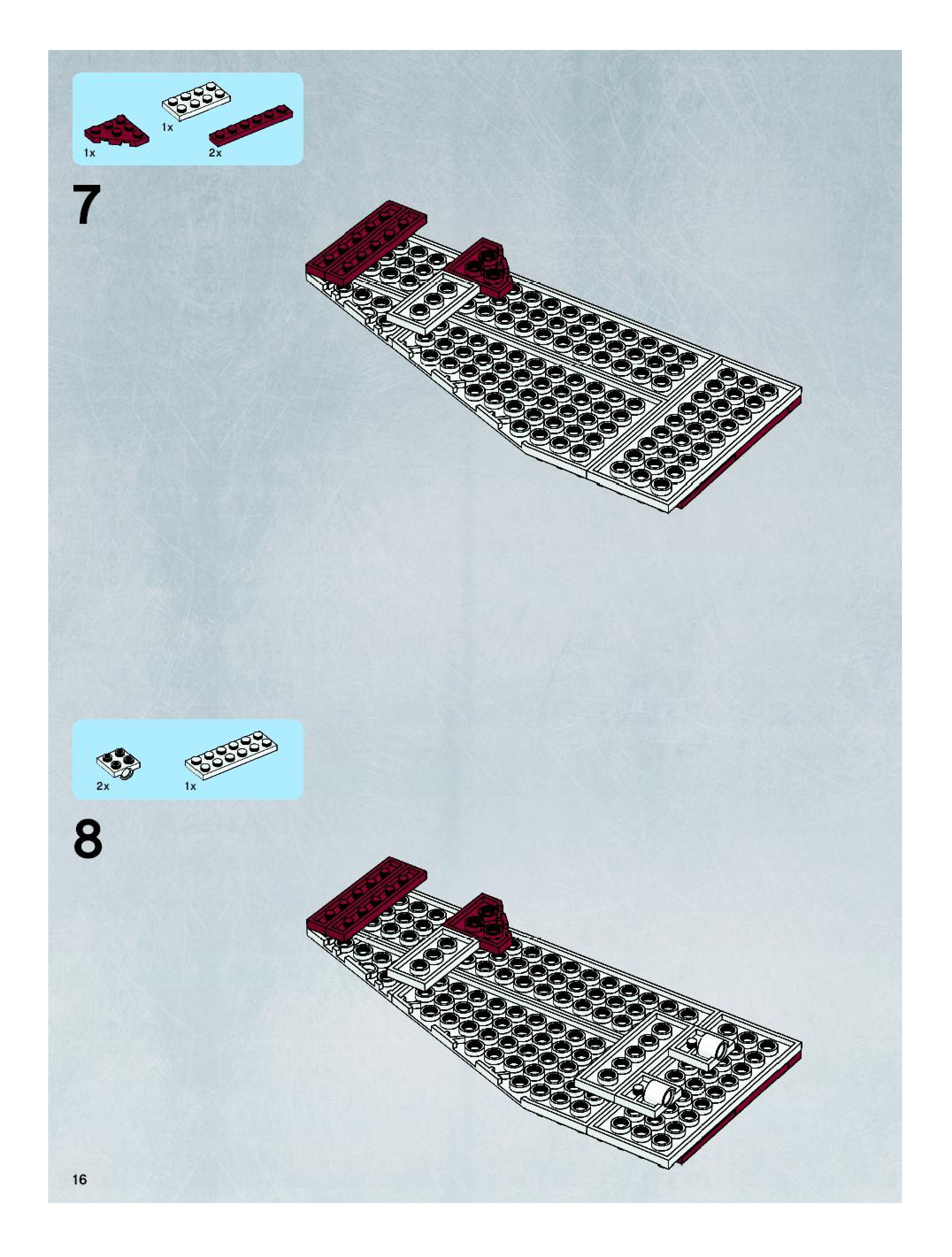 1x
1x
2x

7

2x
1x

8

16