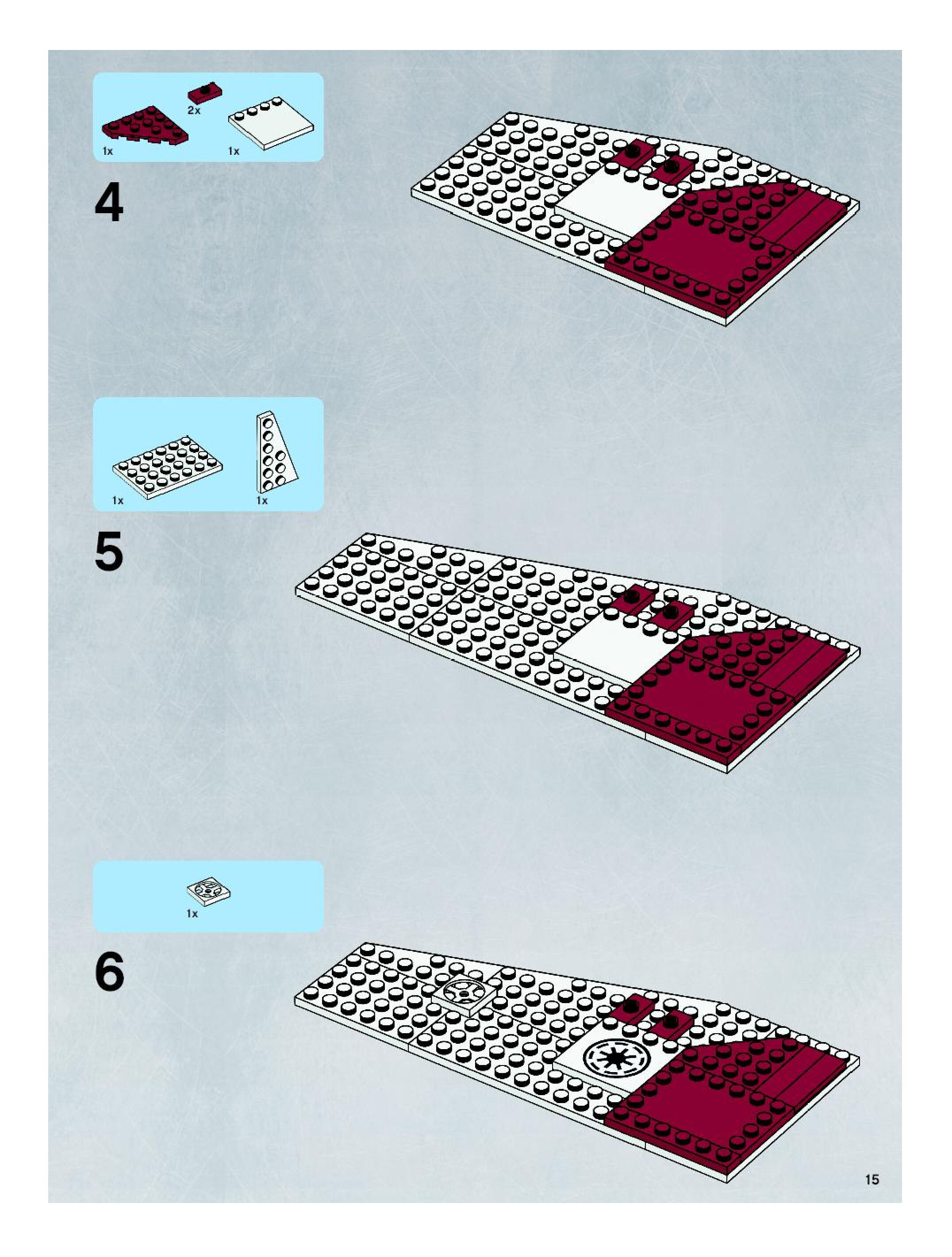 2x
1x
1x

4

1x
1x

5

1x

6

15