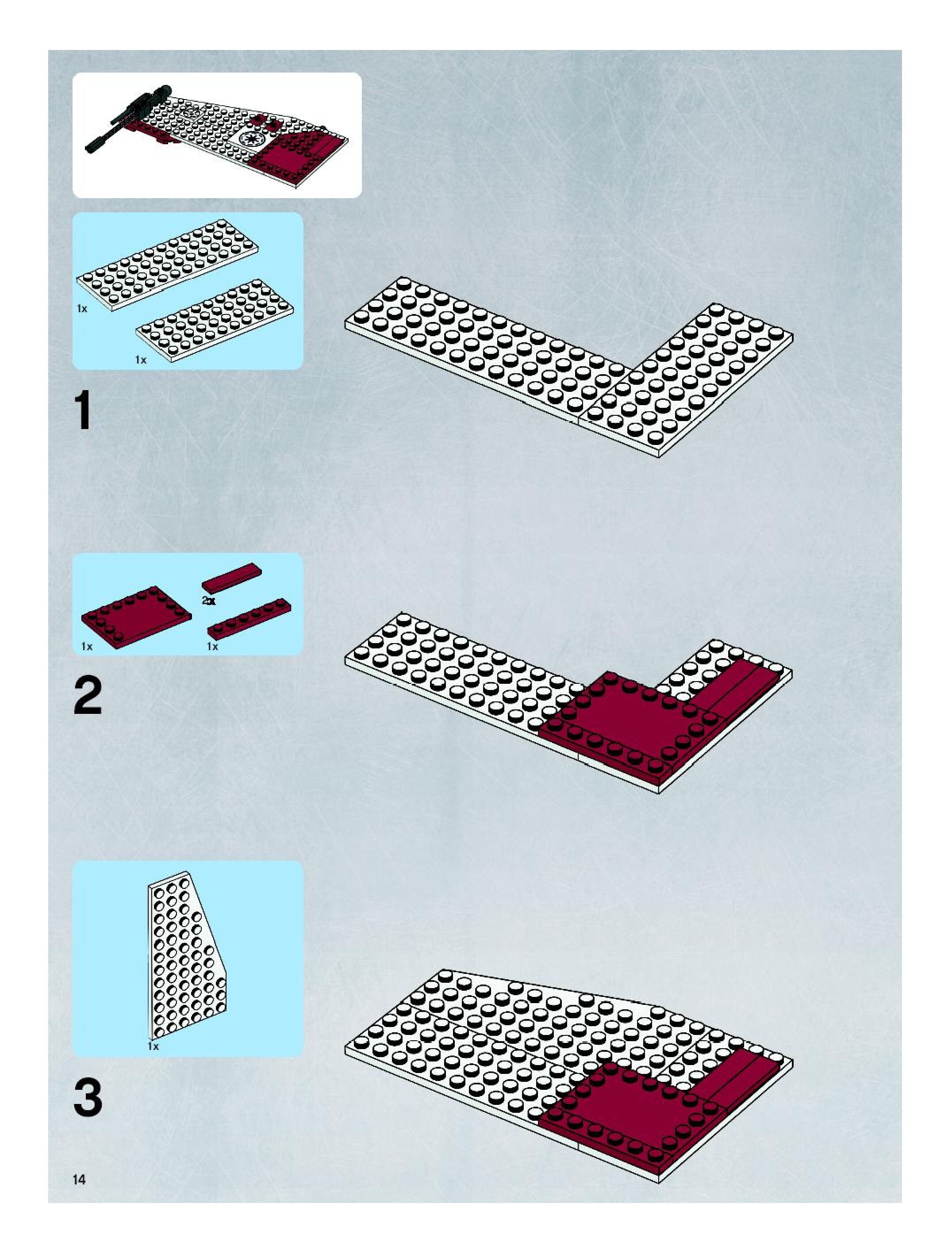 1x

1x

1

2x

1x

1x

2

1x

3

14