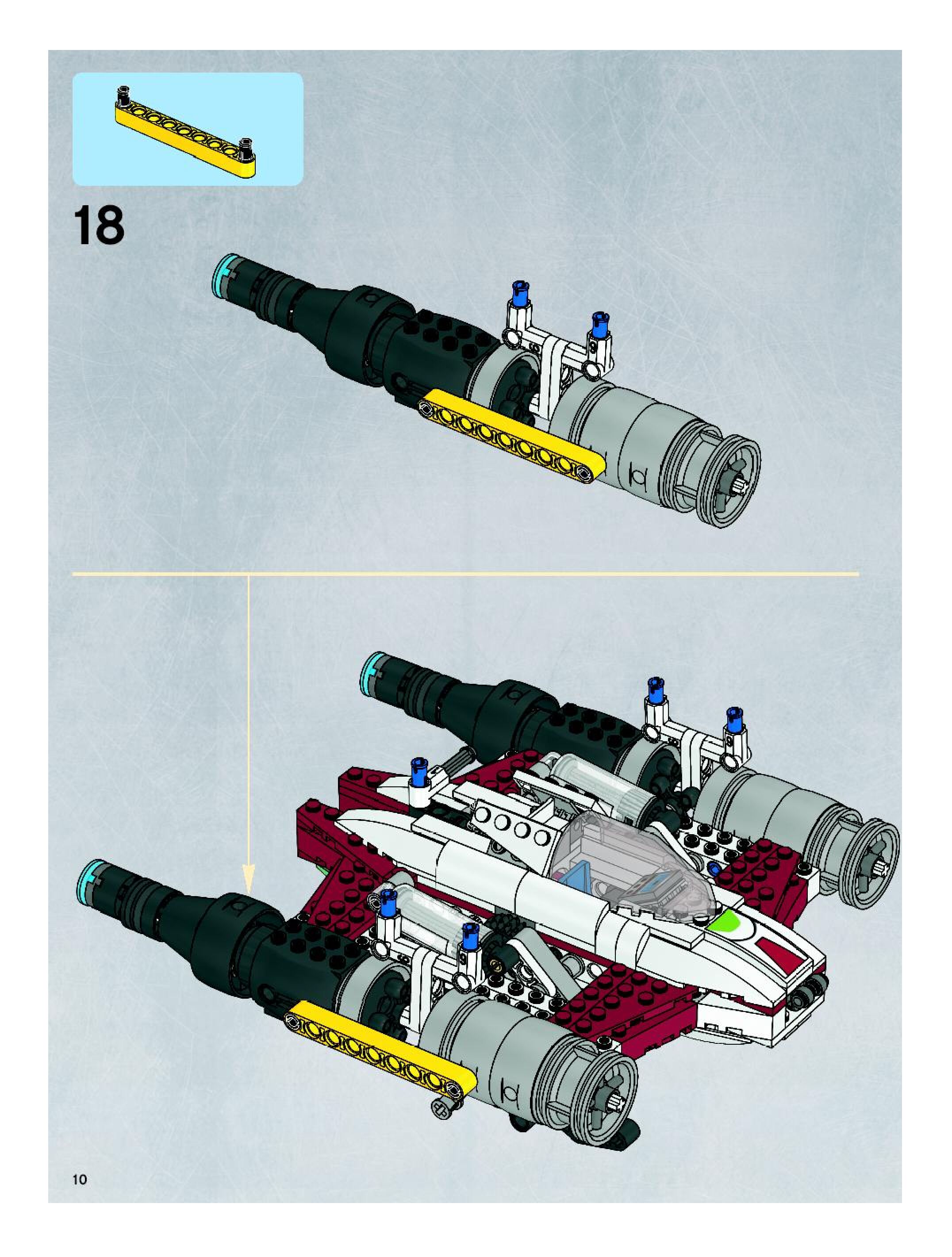 18

10