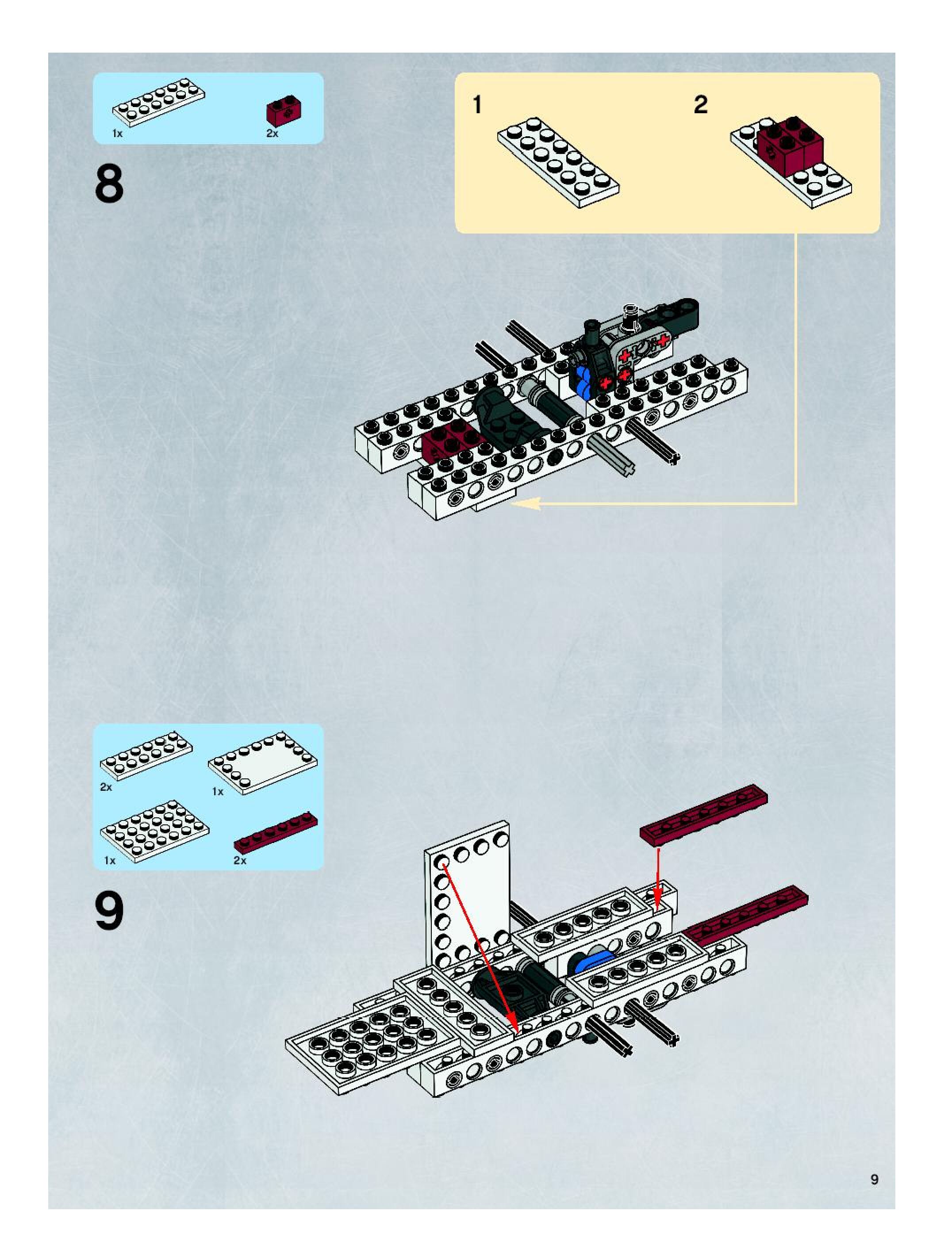 1x
2x

8

1
2

2x
1x
1x
2x

9

9