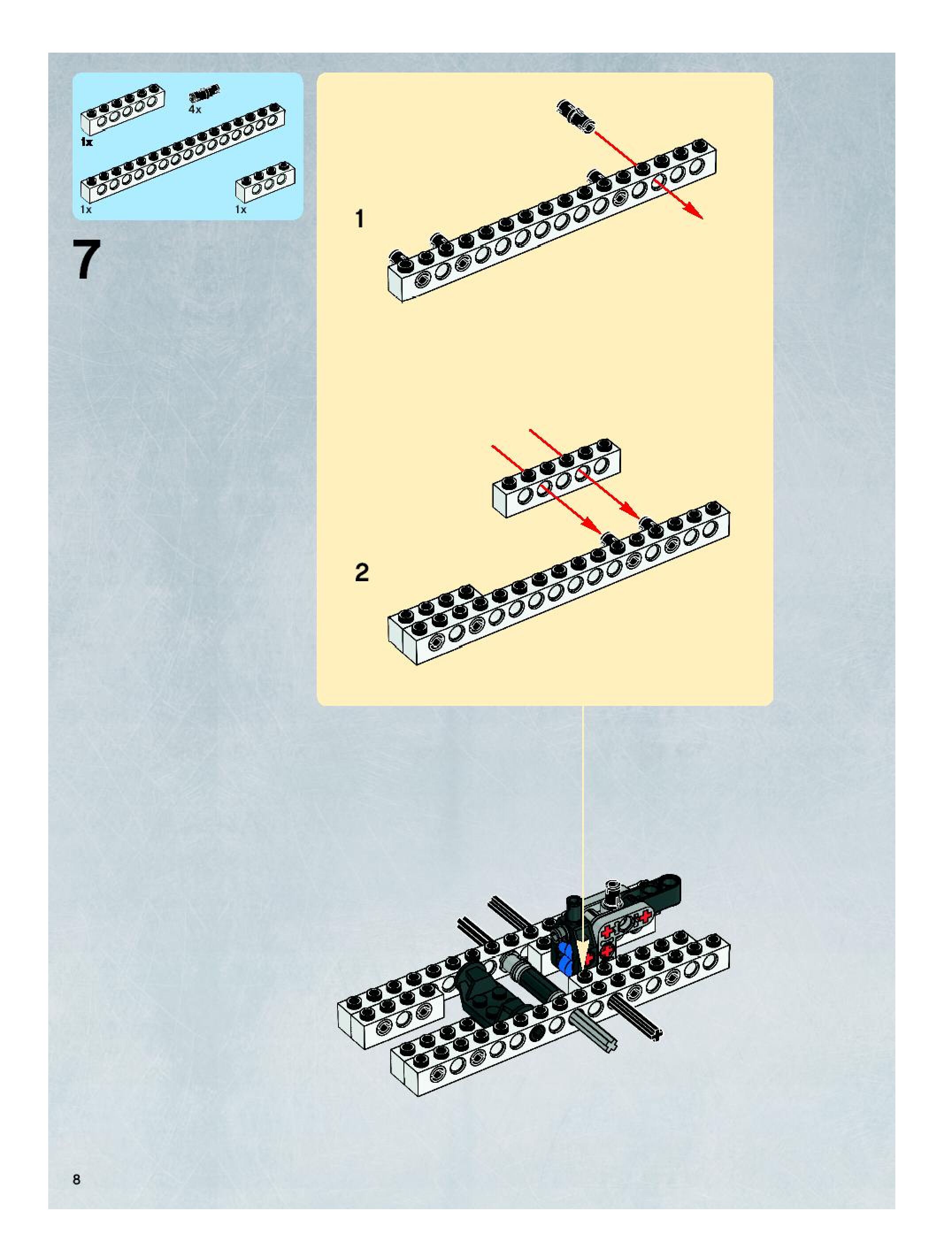 4x

1x

1x

1x

7

1

2

8