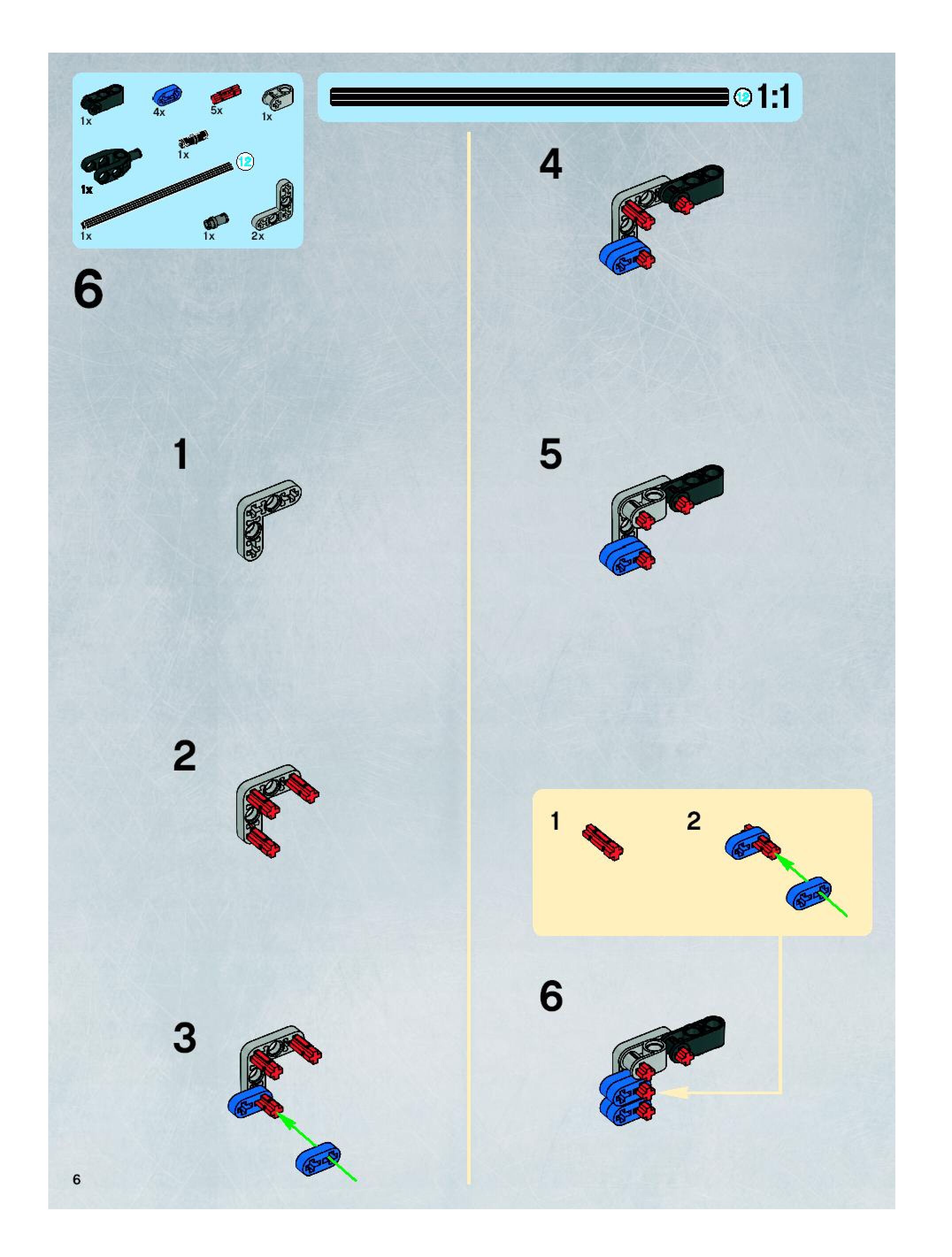 1x 4x 5x 1x
1x
1x 12
1x 1x 2x

12 1:1

6

1

2

3

4

5

1 2

6

6