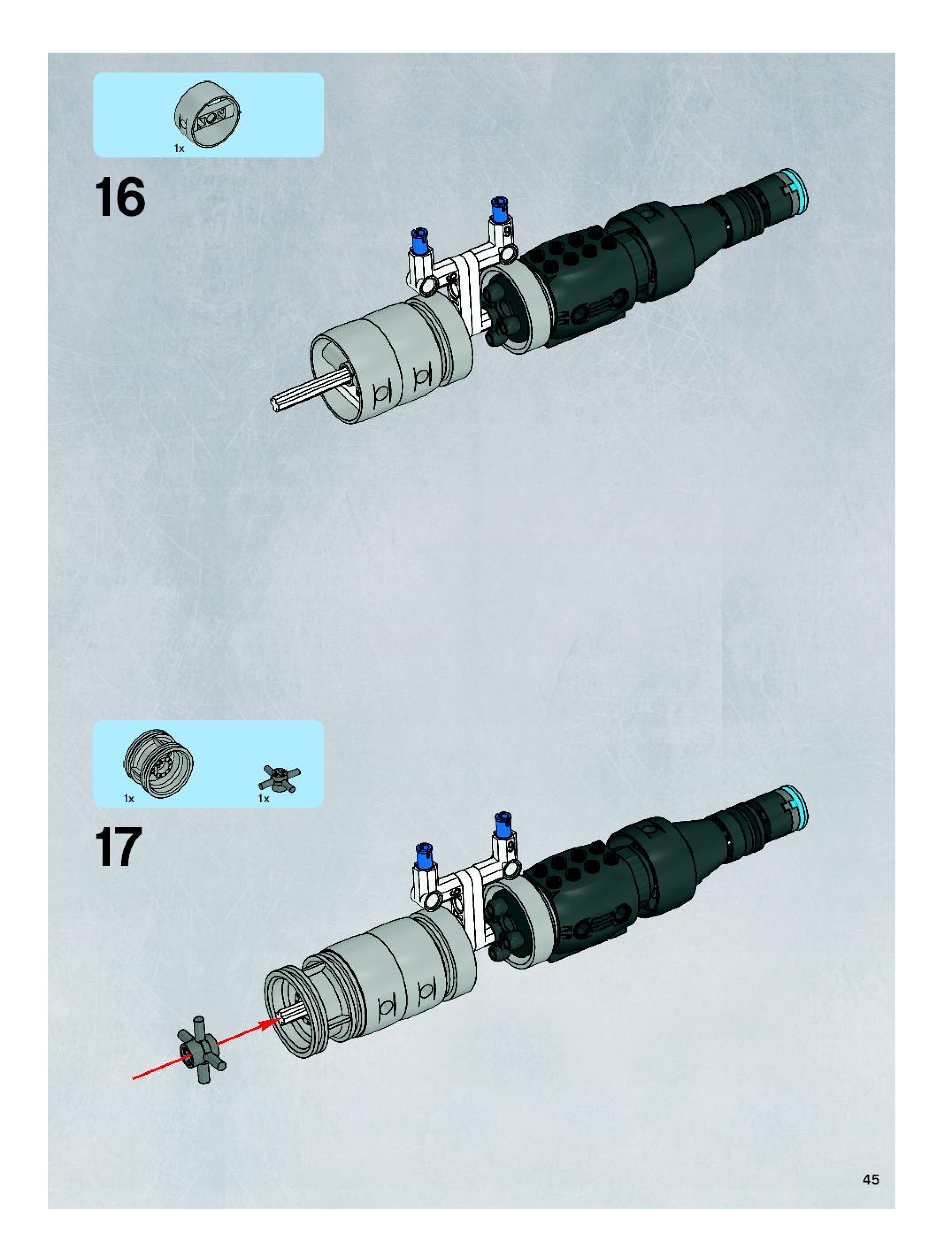 1x

16

1x

1x

17

45