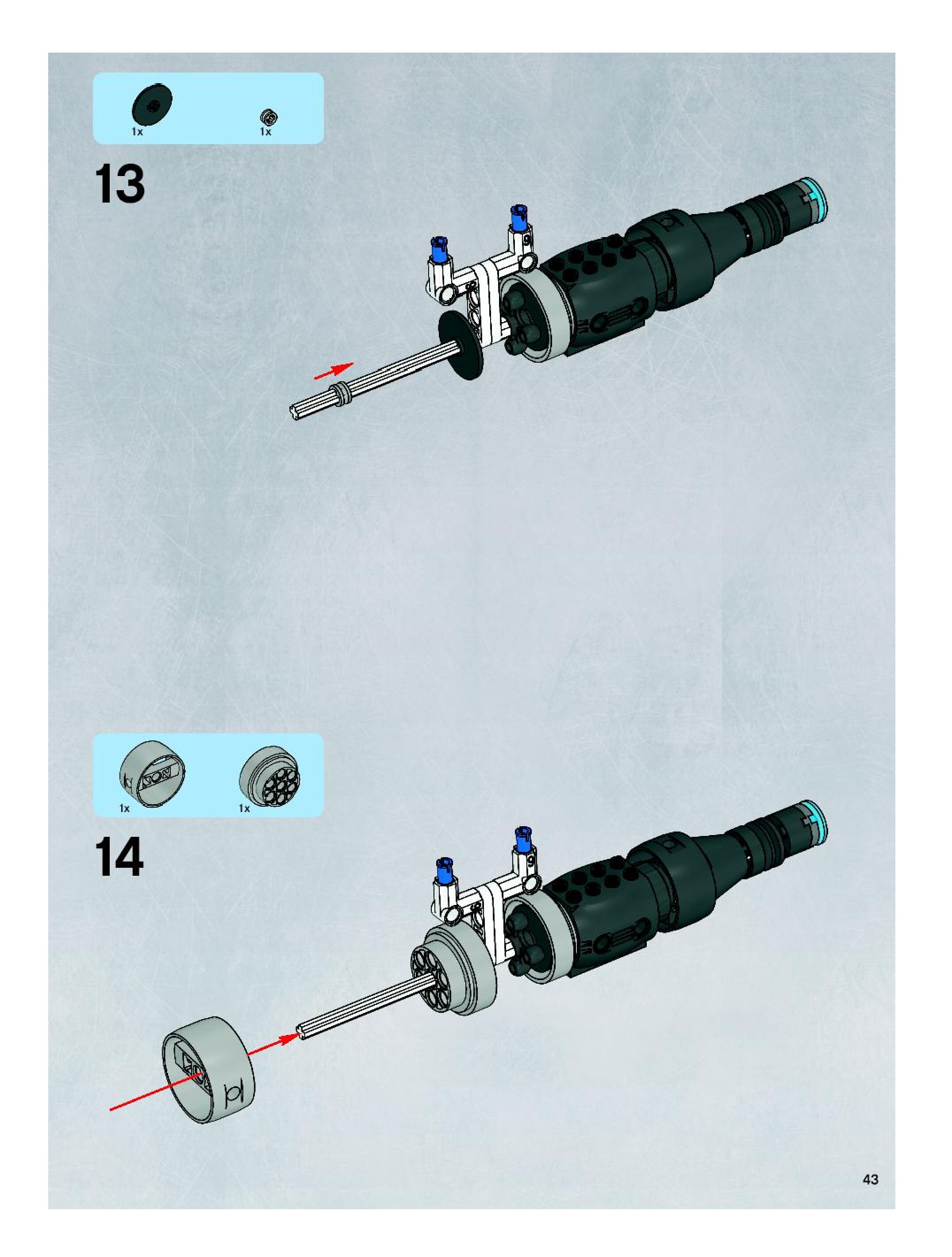 1x
1x

13

1x
1x

14

43