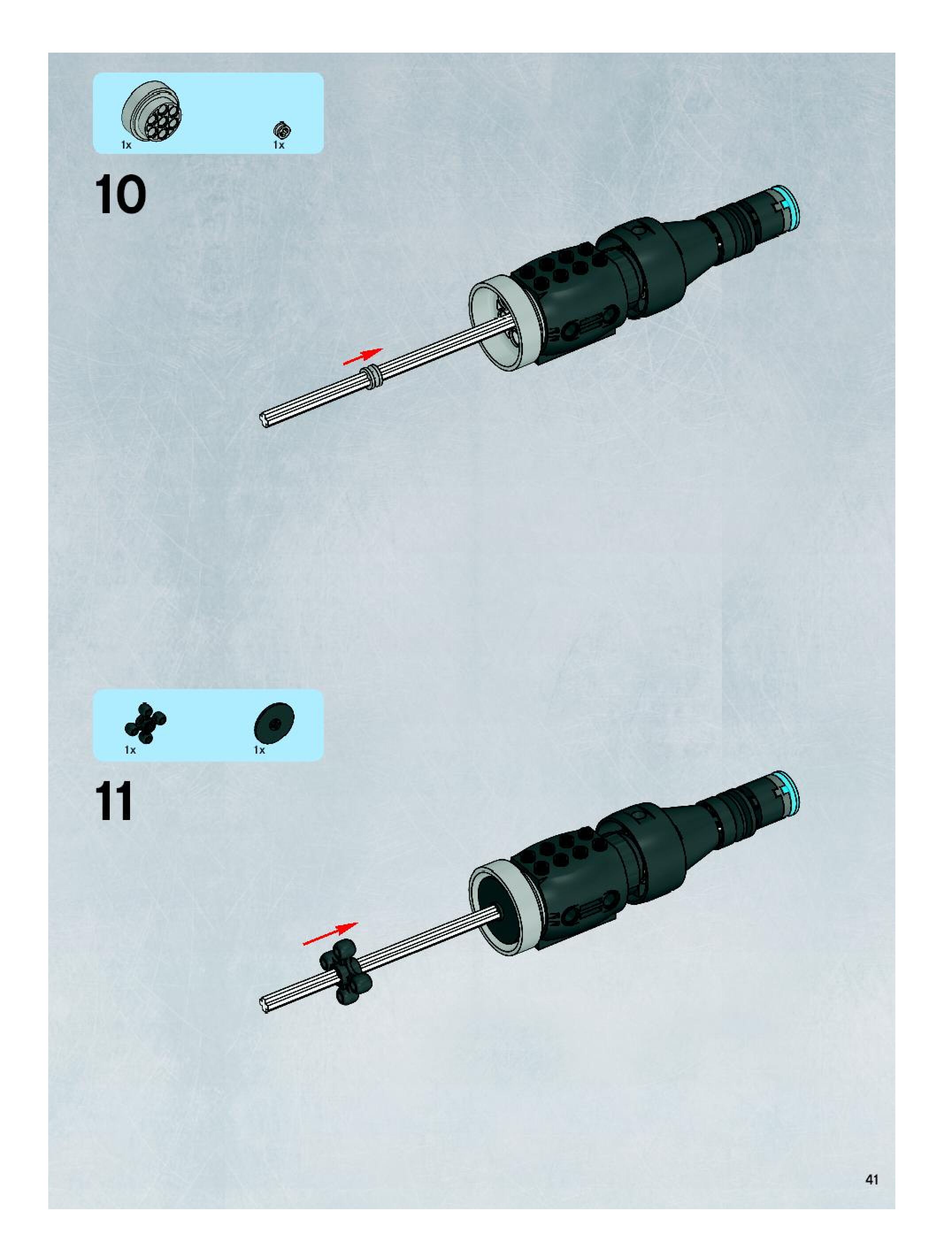 1x

1x

10

1x

1x

11

41