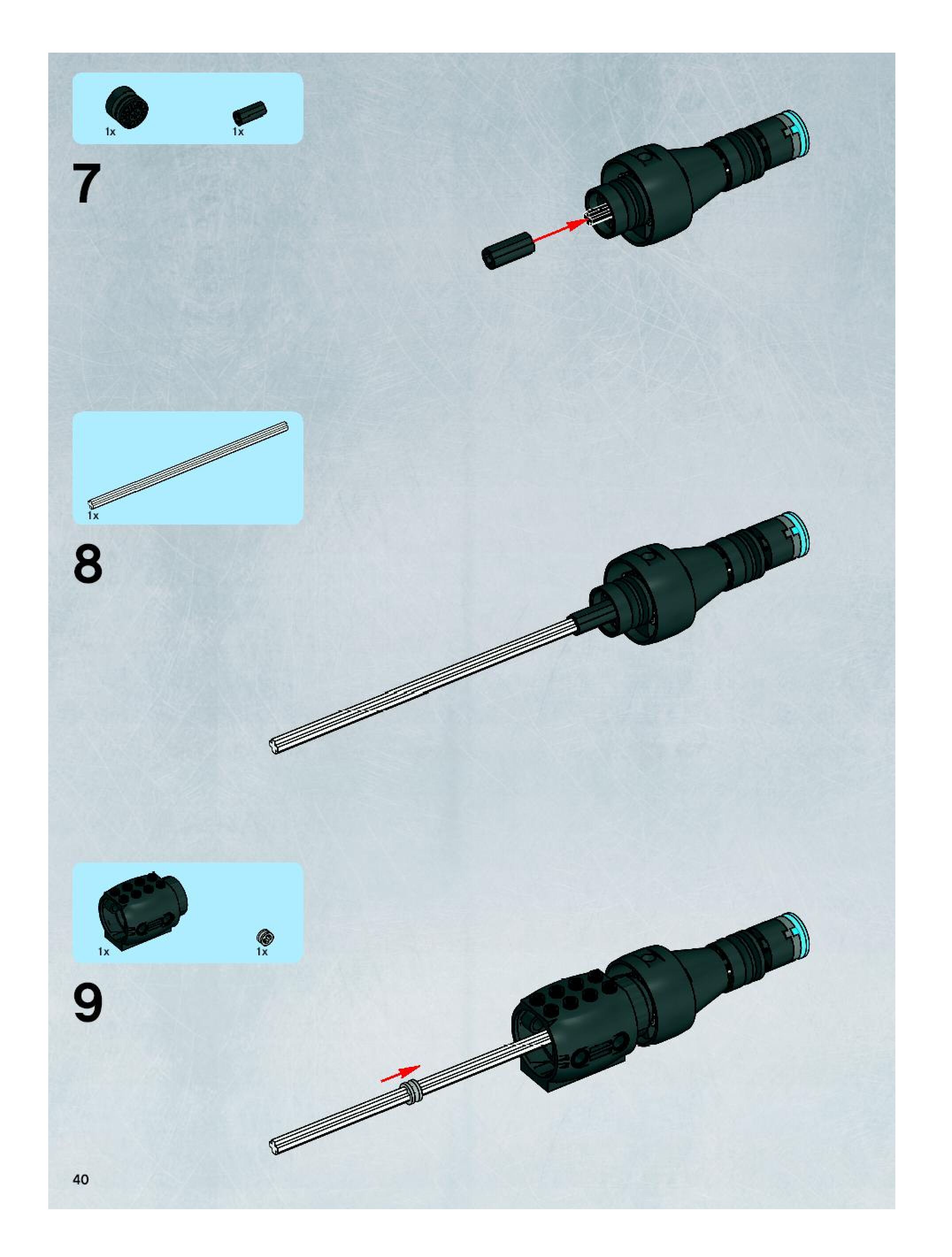 1x
1x

7

1x

8

1x
1x

9

40