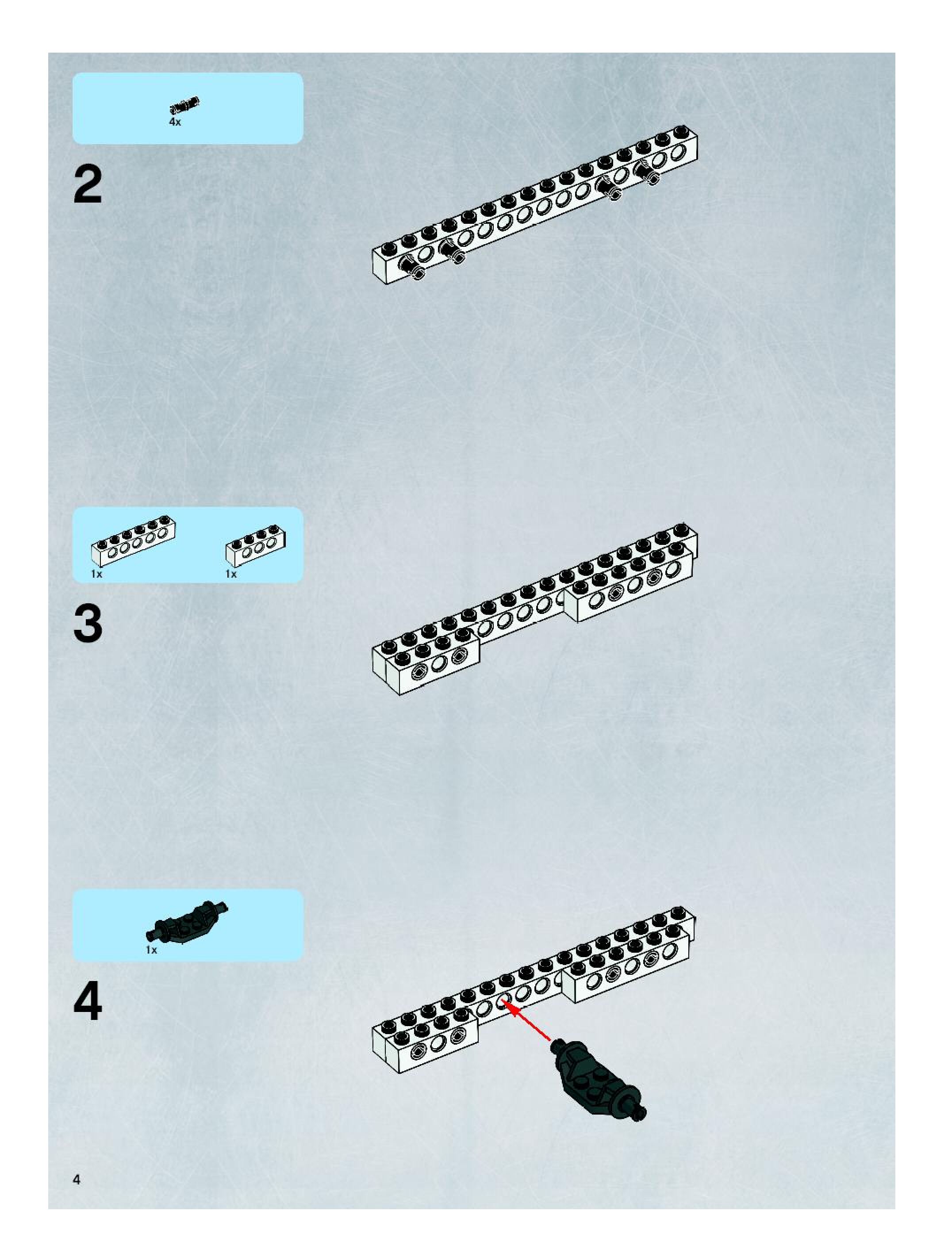 4x

2

1x

1x

3

1x

4

4