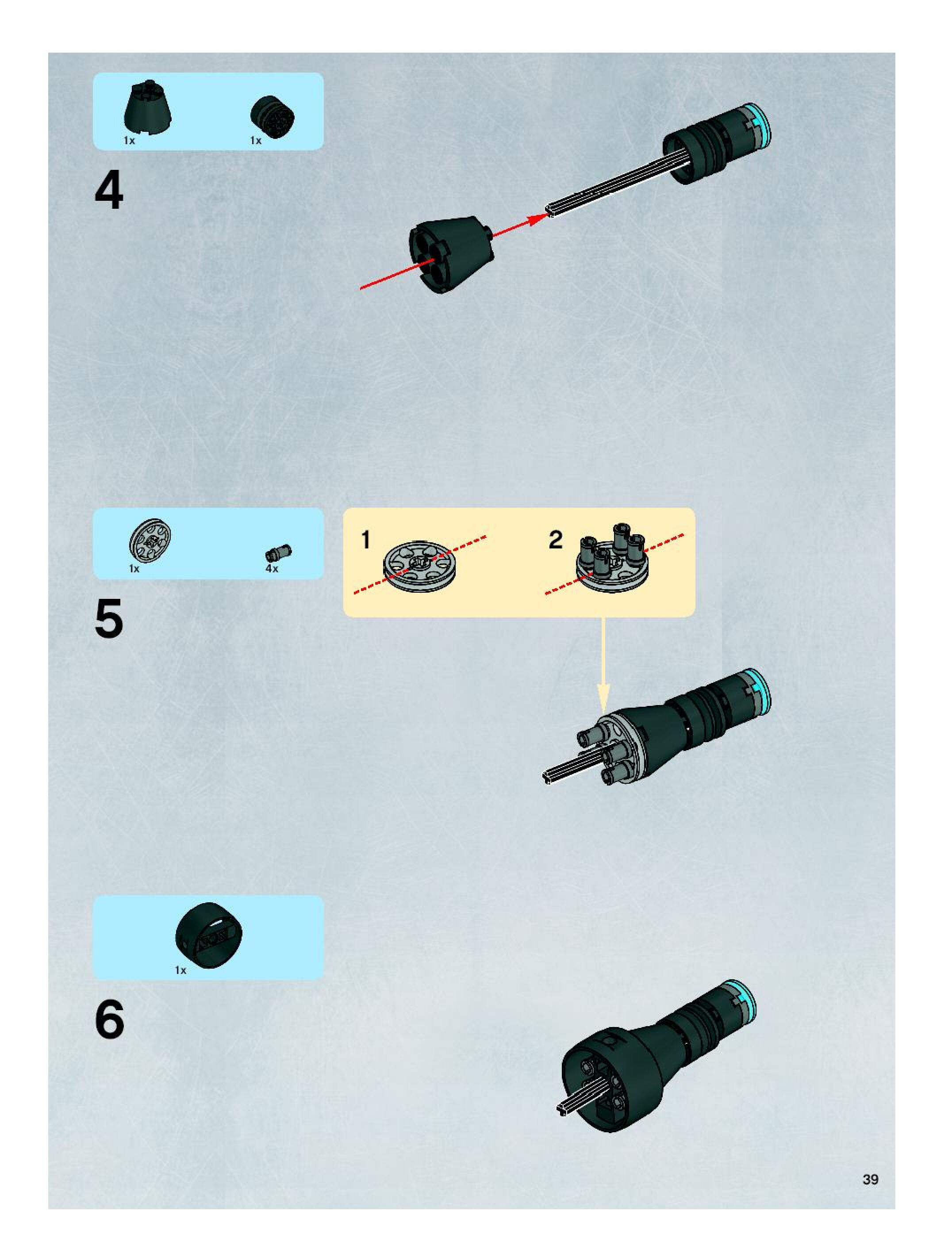 1x
1x

4

1x
4x

5

1
2

1x

6

39