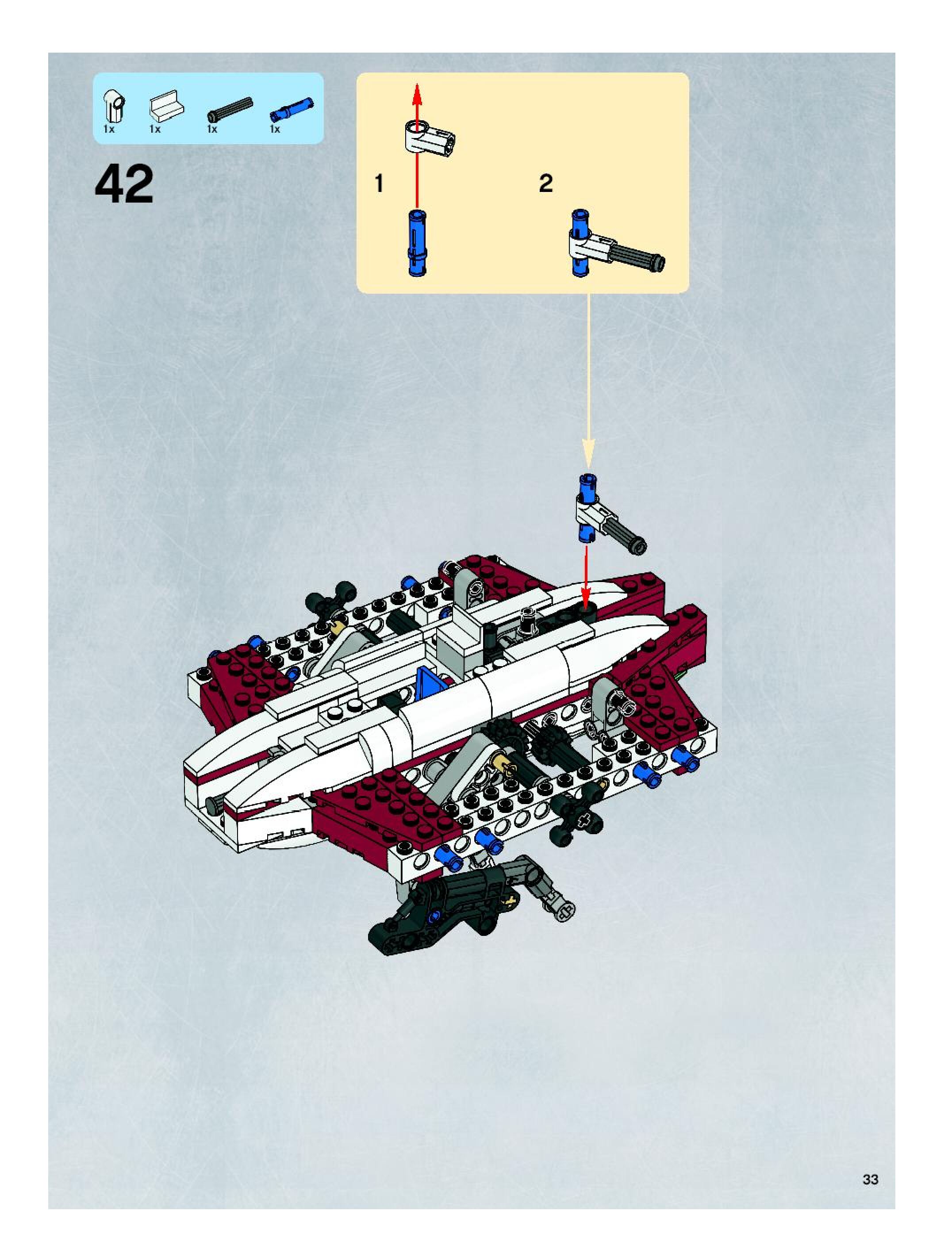 1x 1x 1x 1x

42

1

2

33