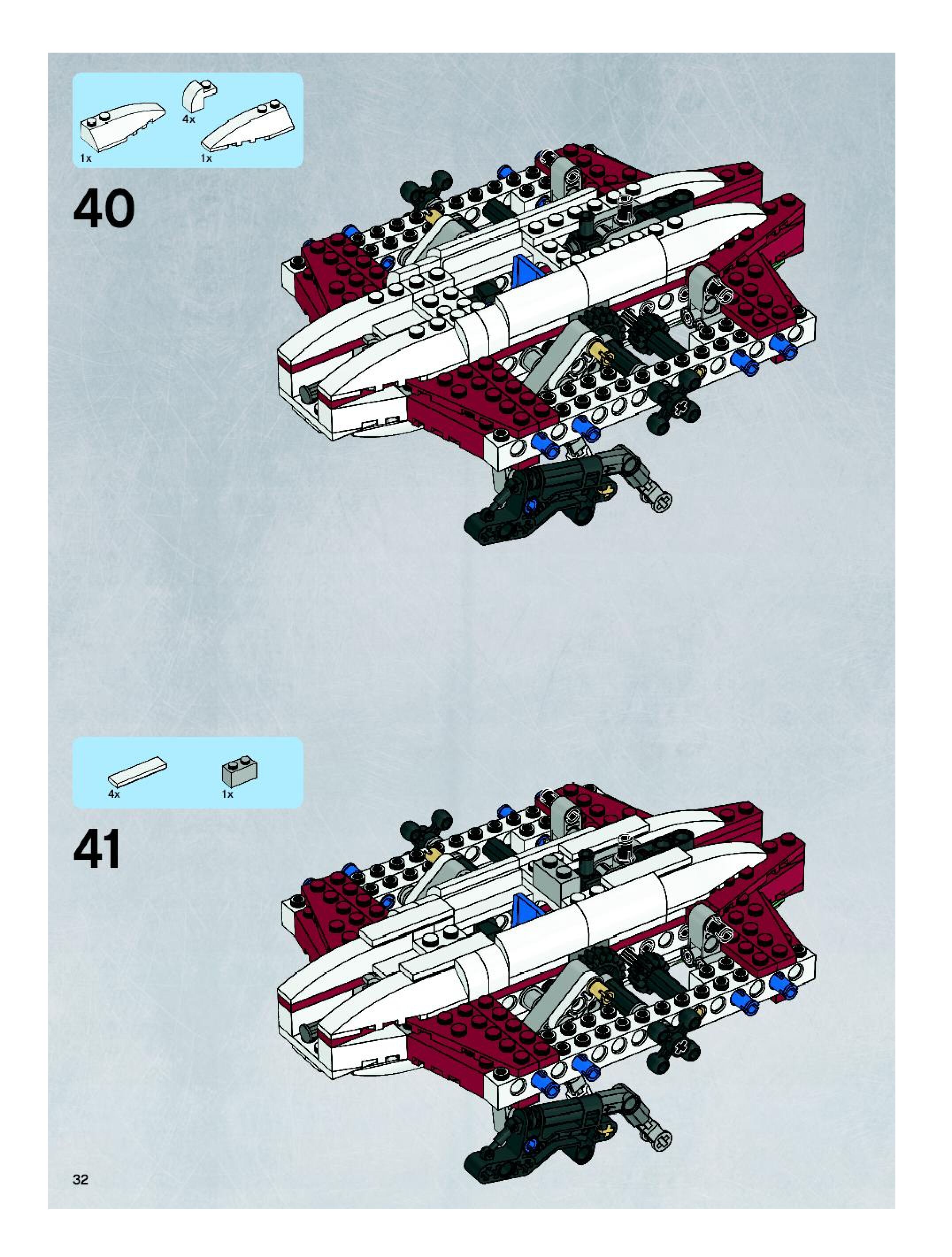 1x

4x

1x

40

4x

1x

41

32