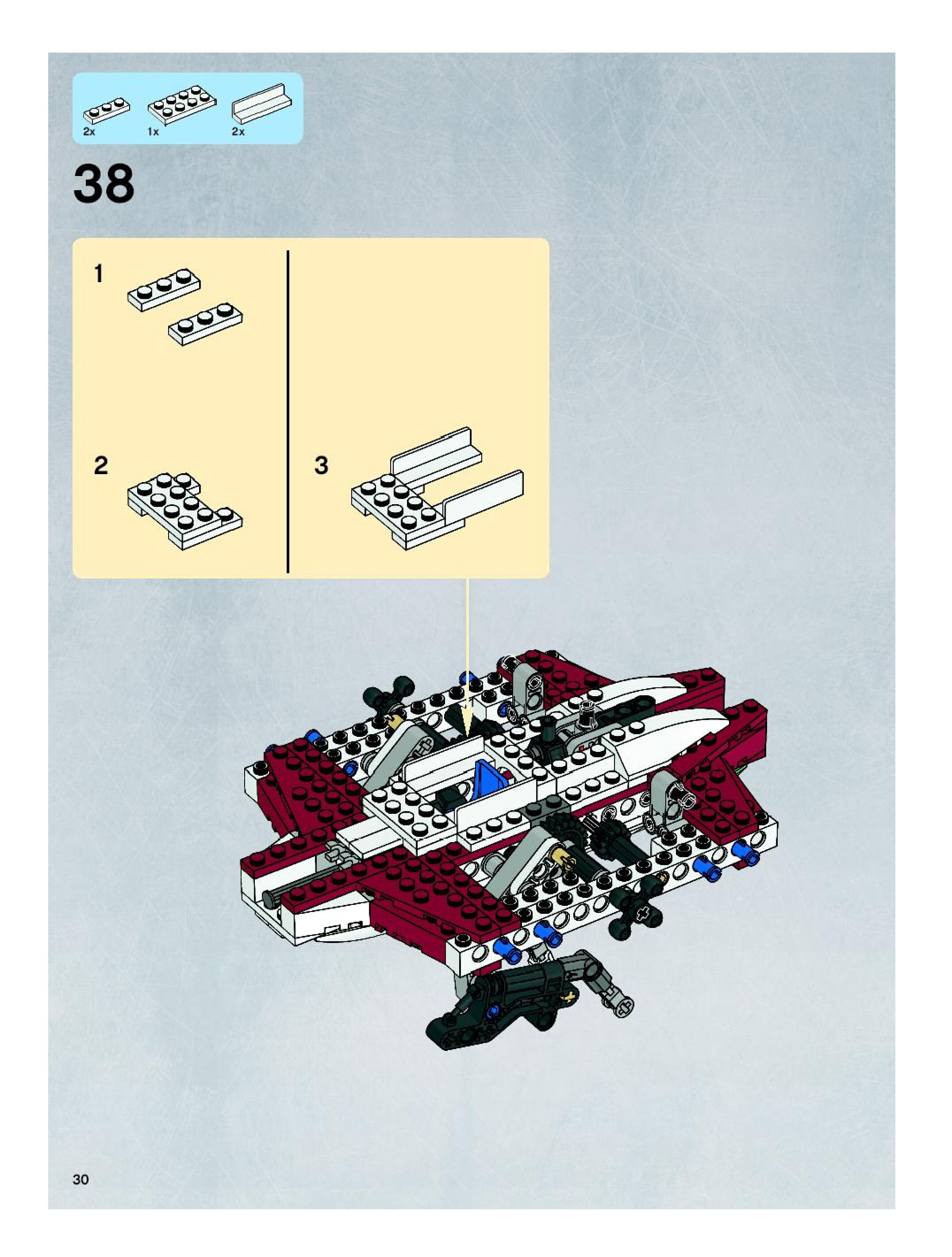 2x 1x 2x

38

1

2

3

30