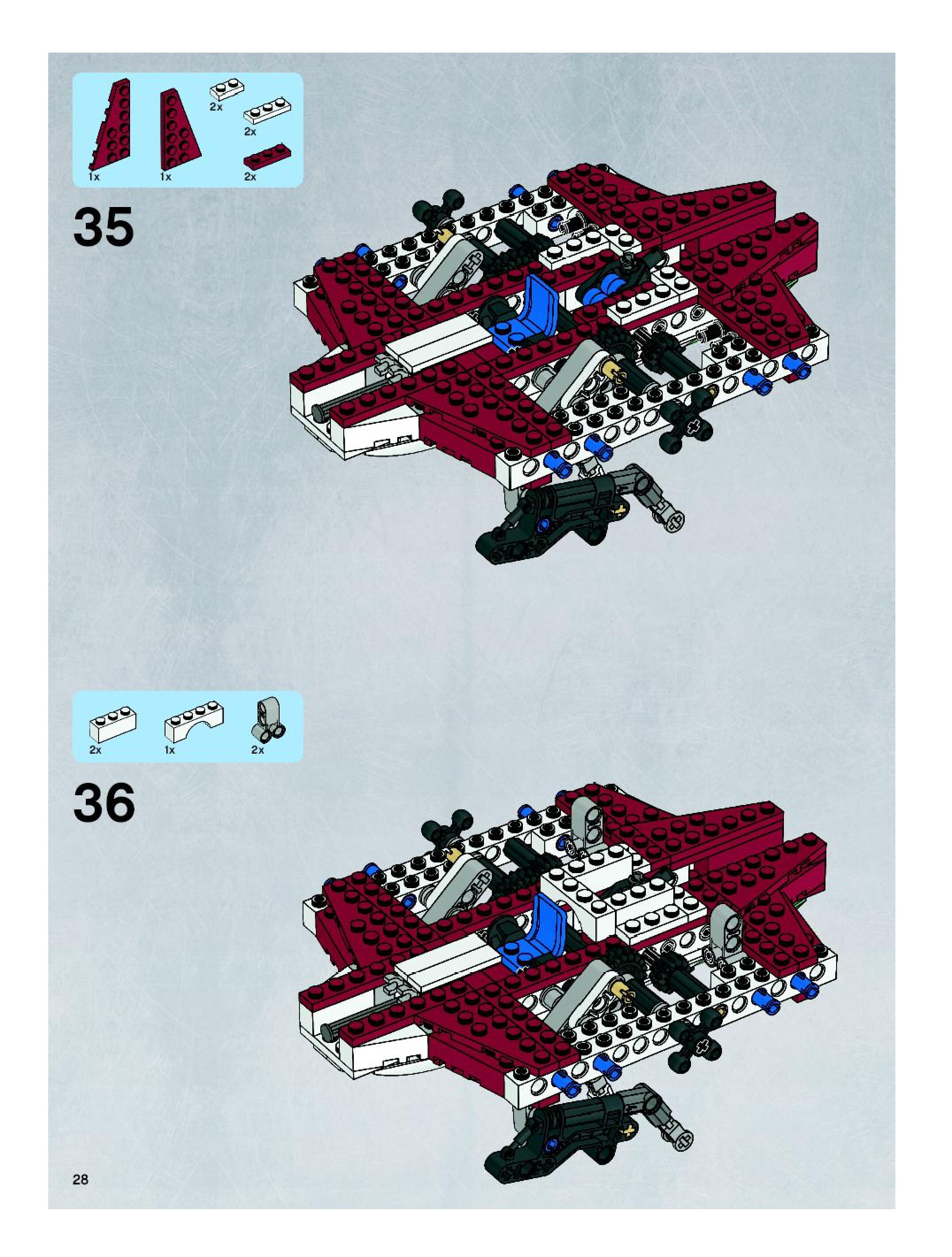 2x
2x
1x
1x
2x

35

2x
1x
2x

36

28