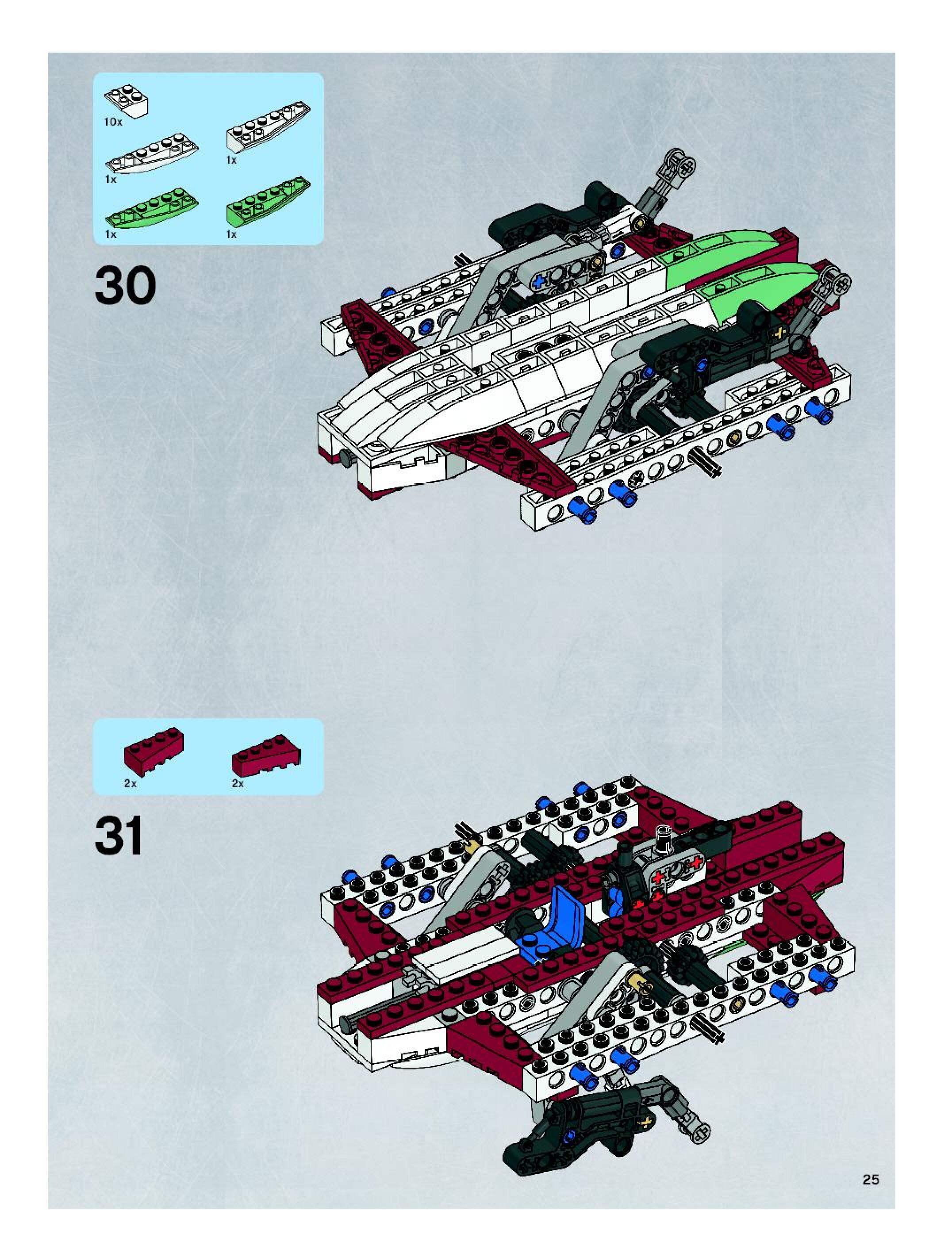 10x

1x

1x

1x

1x

30

2x

2x

31

25