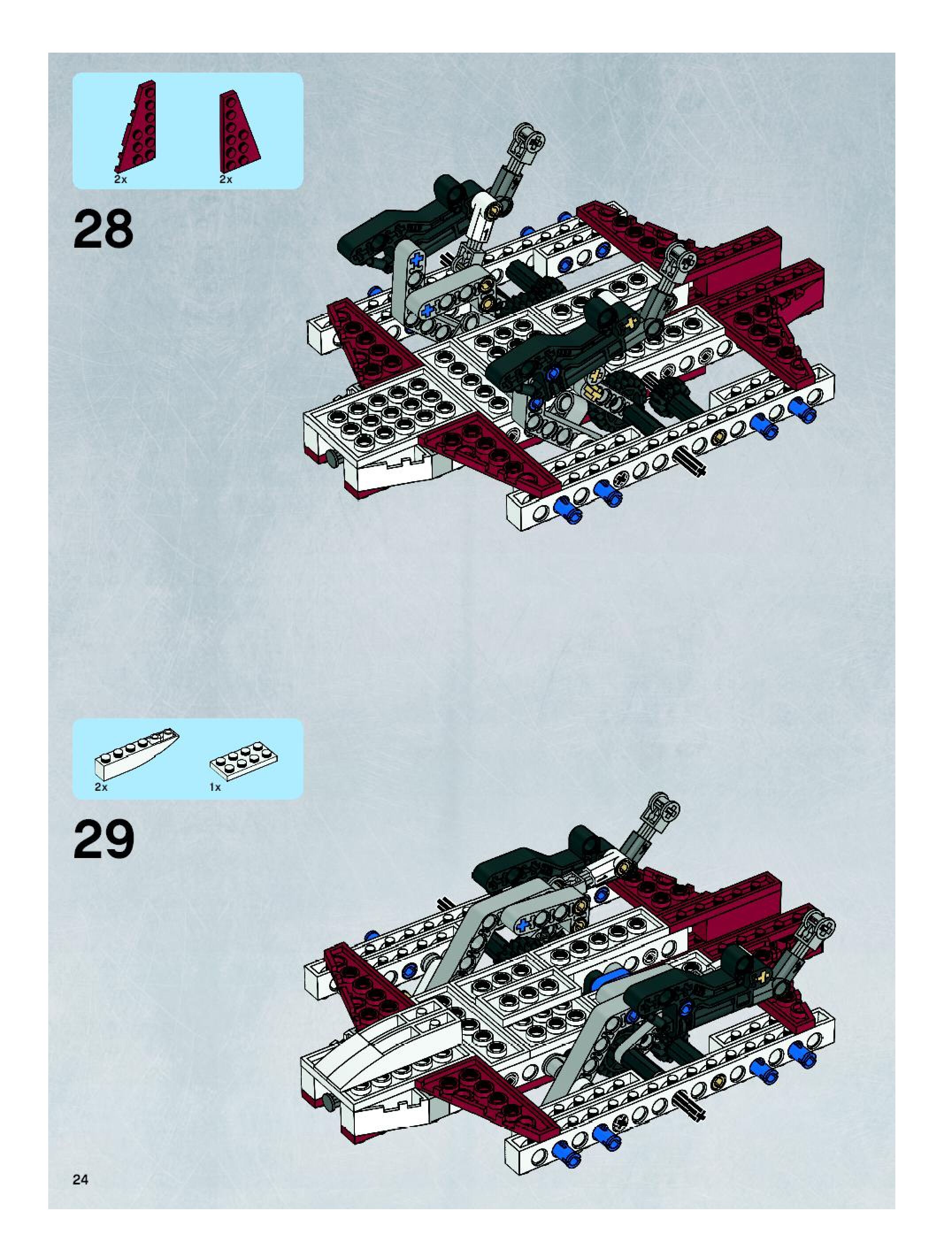 2x 2x

28

2x 1x

29

24