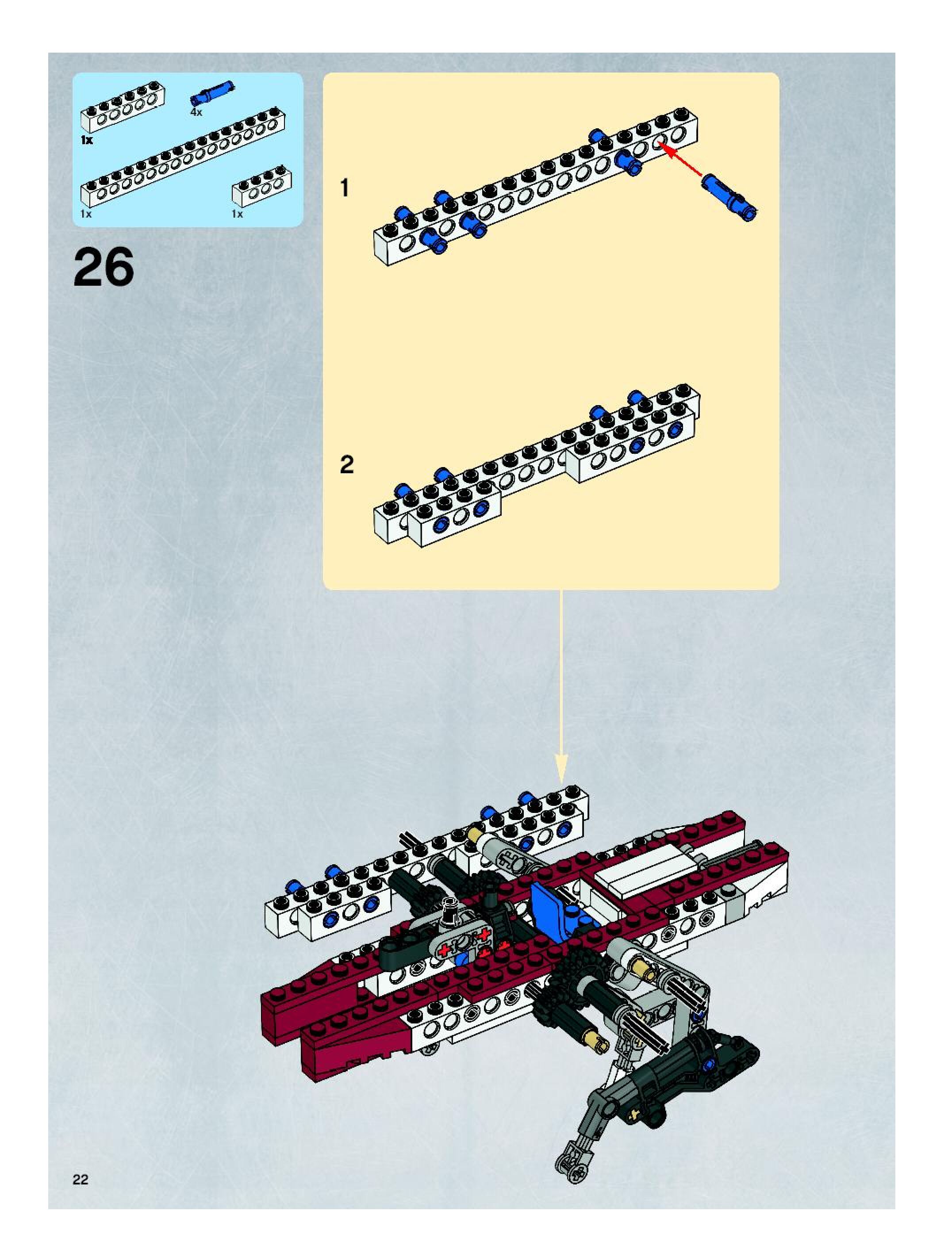 4x
1x
1x
1x

26

1

2

22