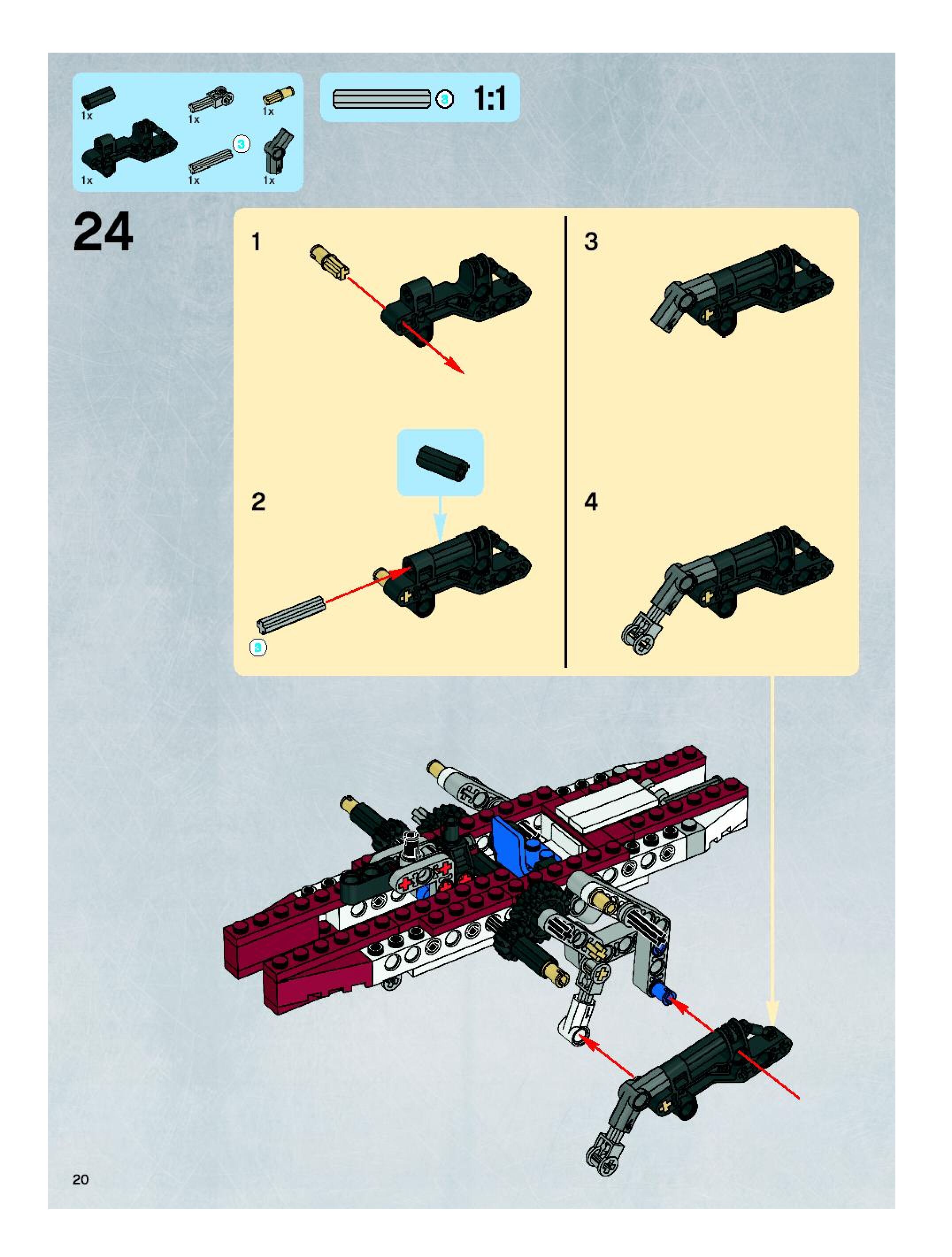 1x
1x
1x
1x
3
1x
1x

3
1:1

24

1

2

3

3

4

20