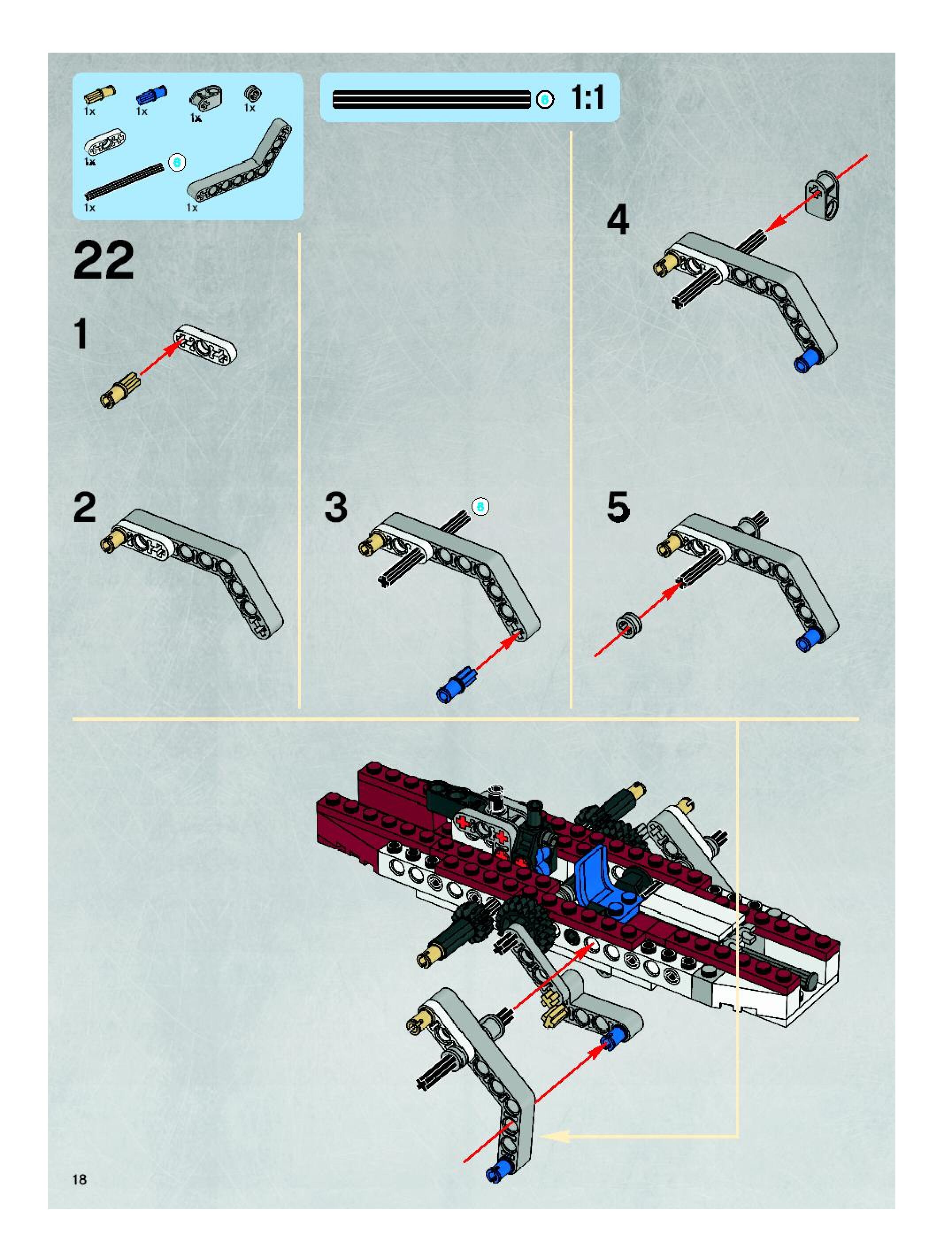 1x 1x 1x 1x
1x
6
1x 1x

6 1:1

22

1

2

3

6

4

5

18