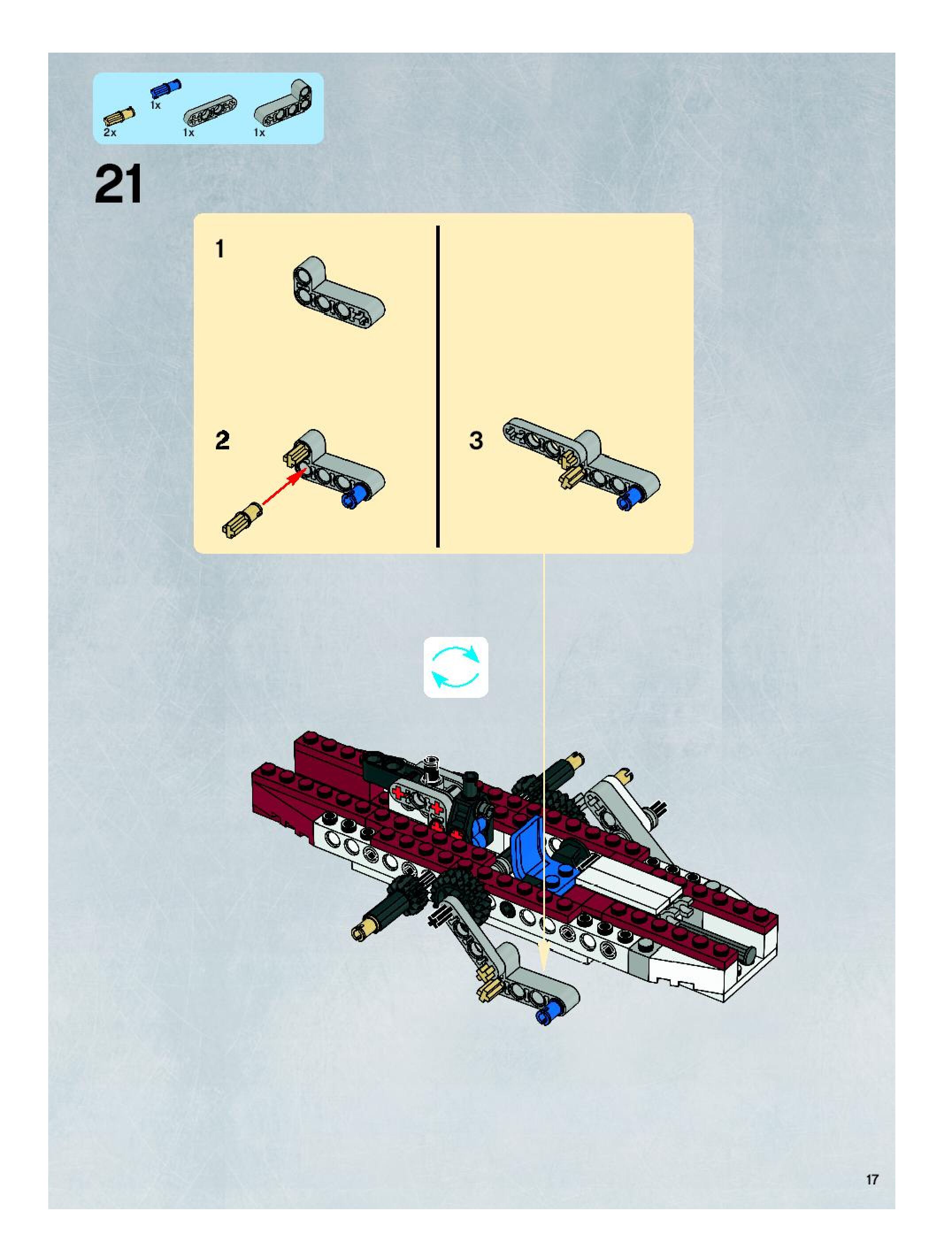 1x
2x
1x
1x

21

1

2

3

17