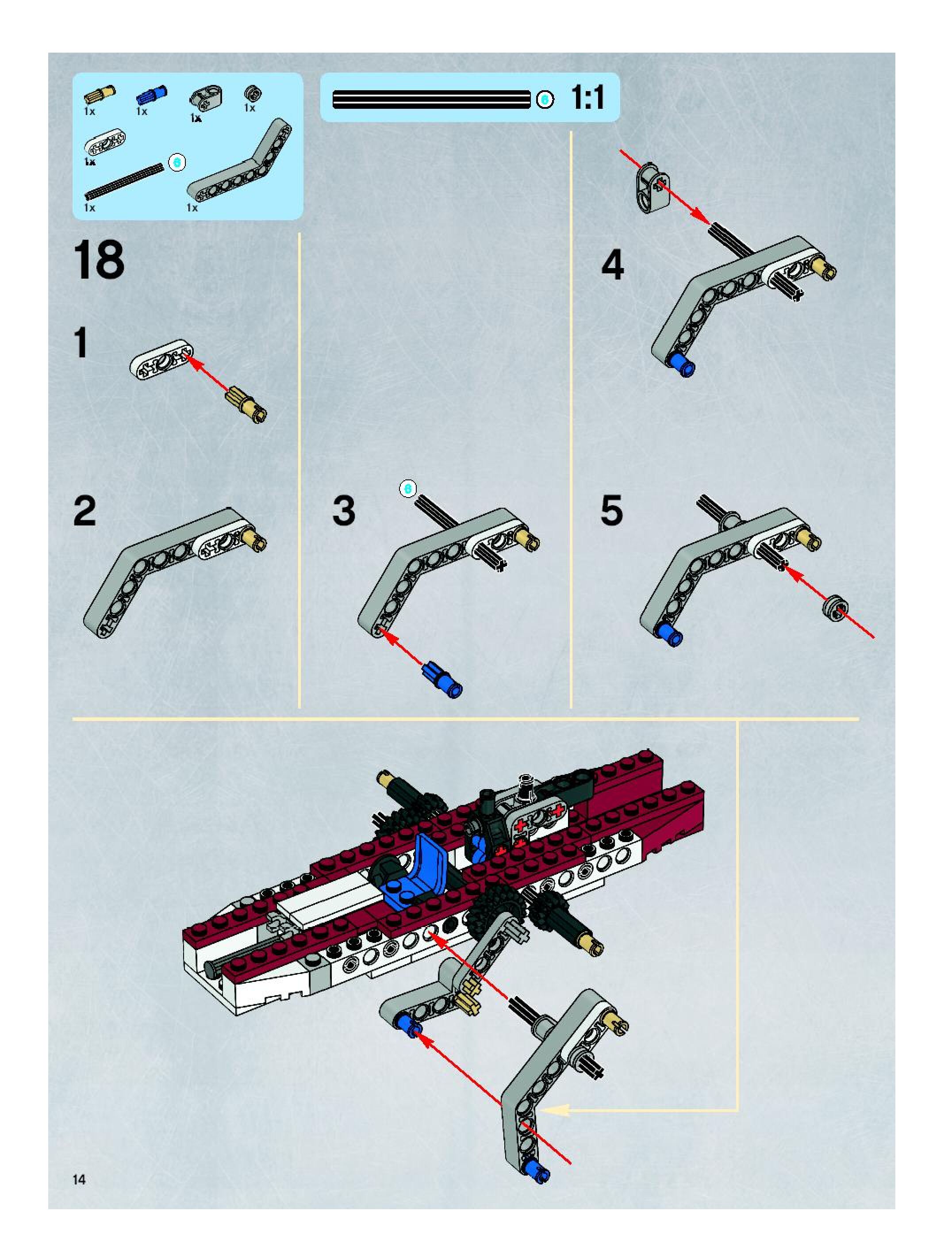 1x 1x 1x 1x
1x
6
1x 1x

6 1:1

18

1

2

3
6

4

5

14