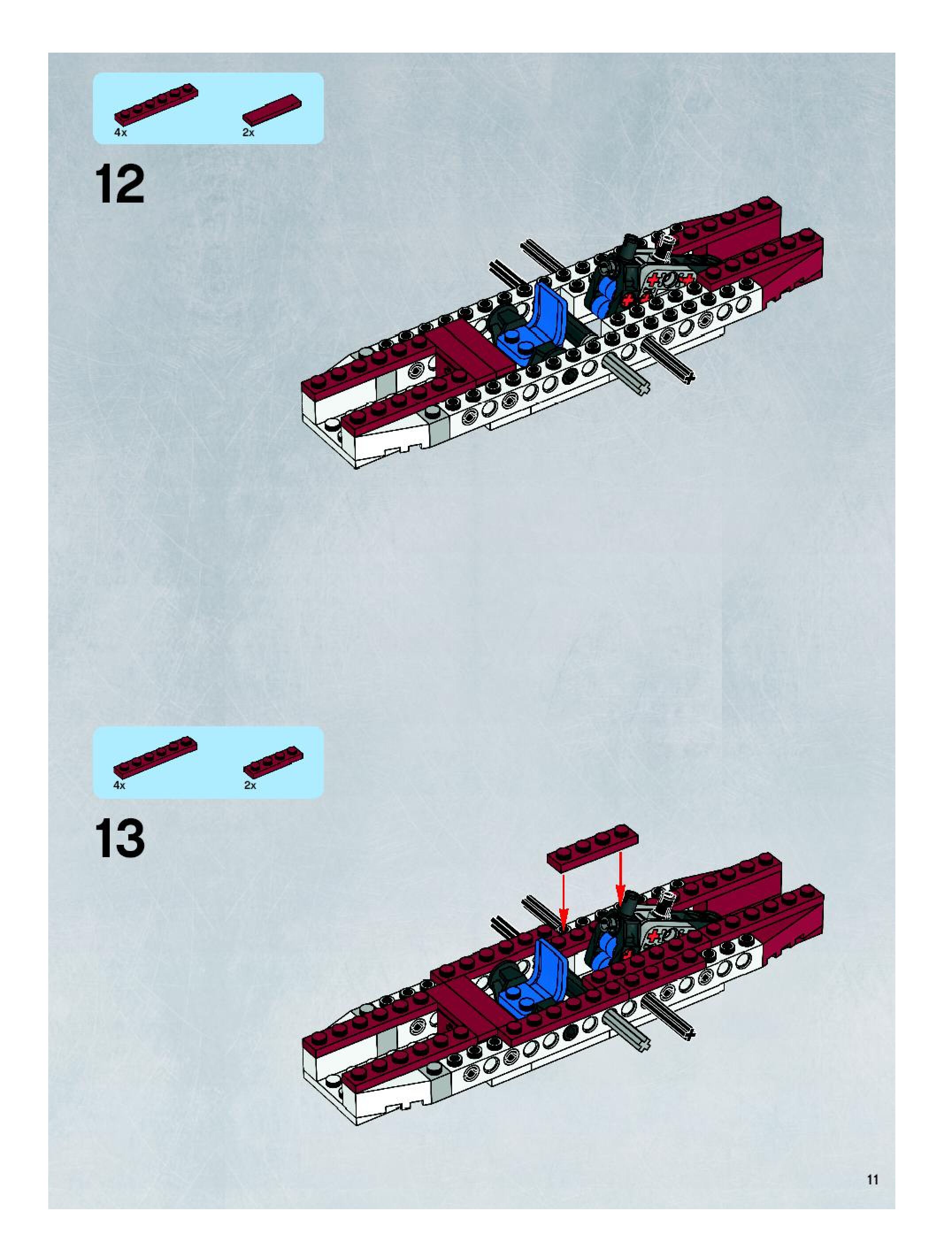 4x

2x

12

4x

2x

13

11