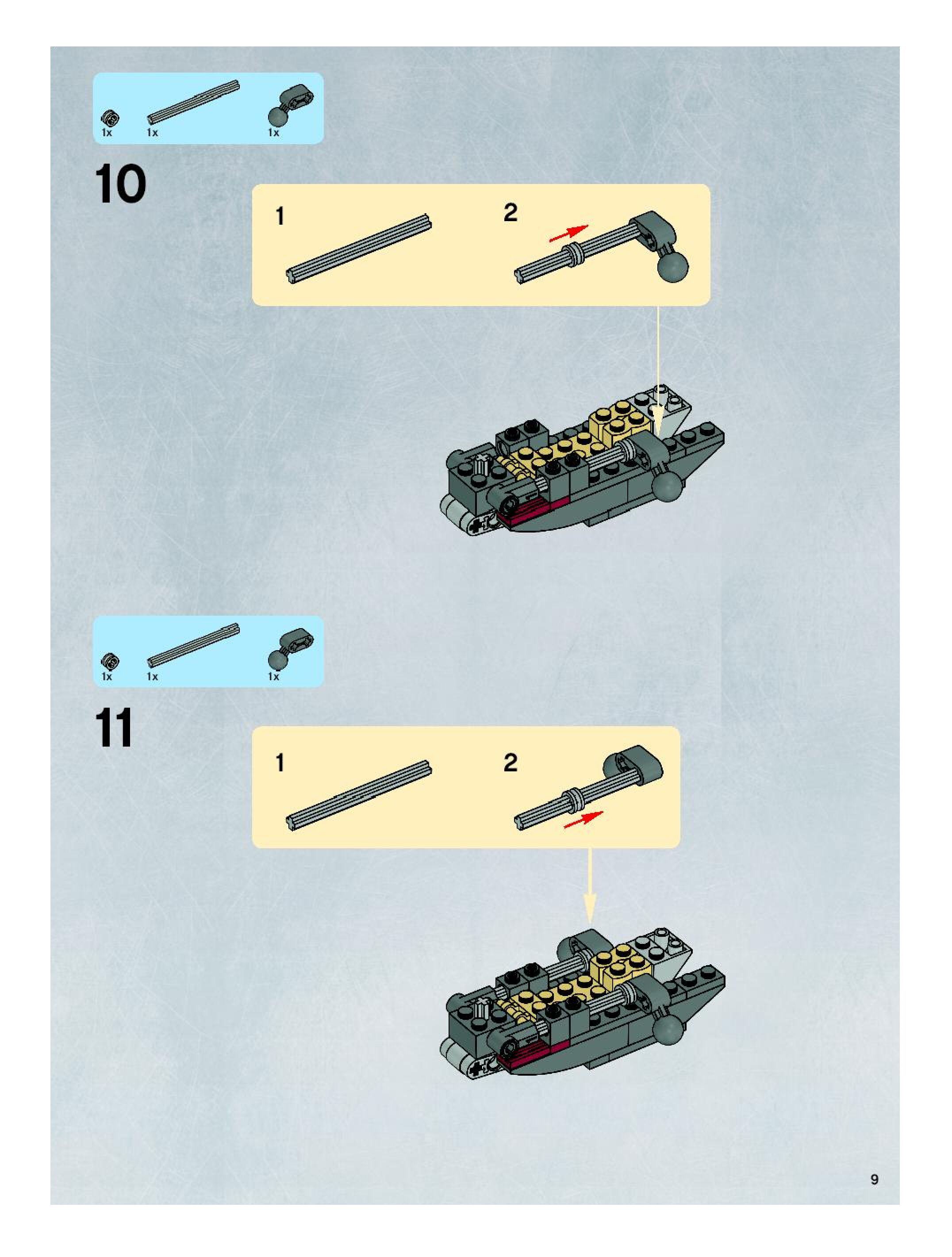 1x 1x 1x

10

1

2

1x 1x 1x

11

1

2

9